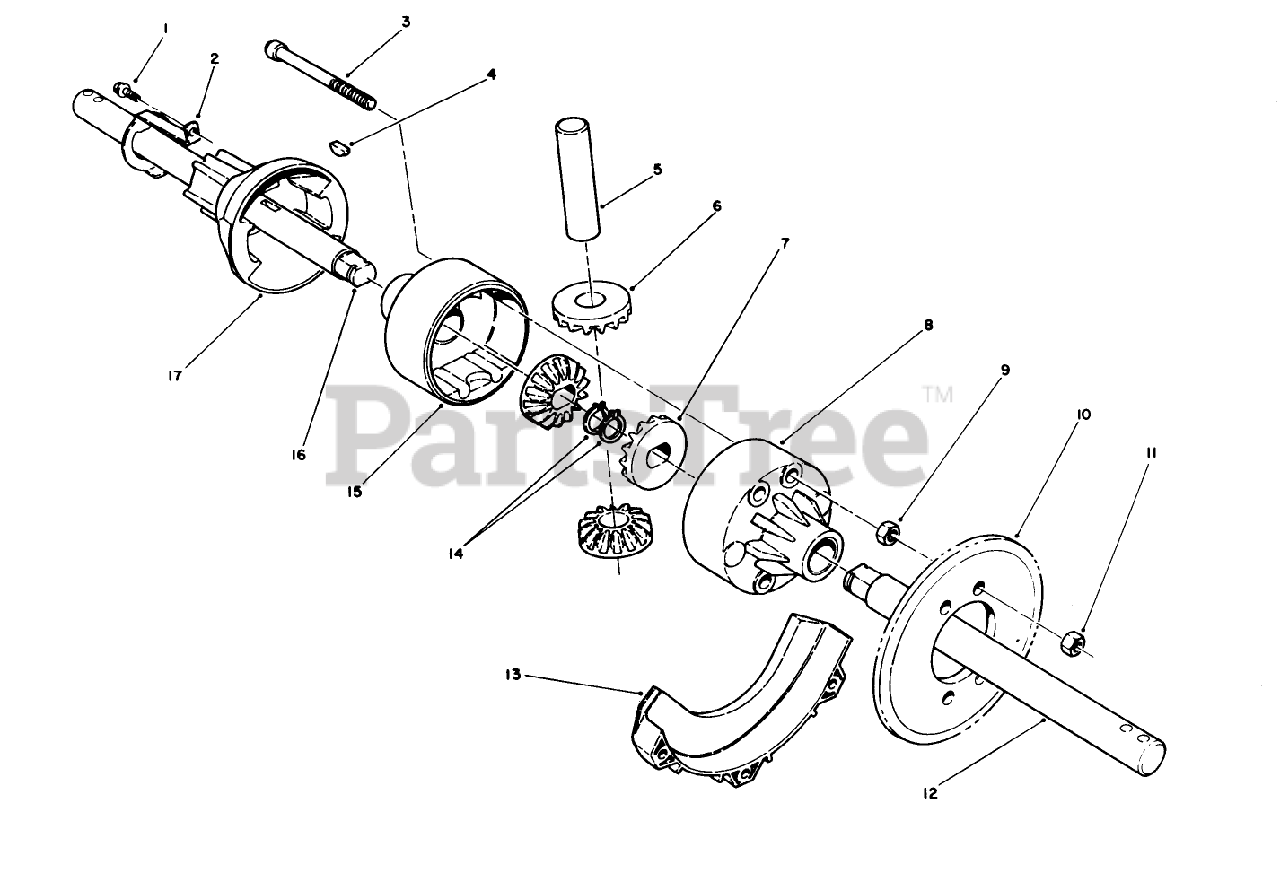 1
2
3
4
5
6
7
8
9
10
11
17
16
15
14
13
12
PartsTree™