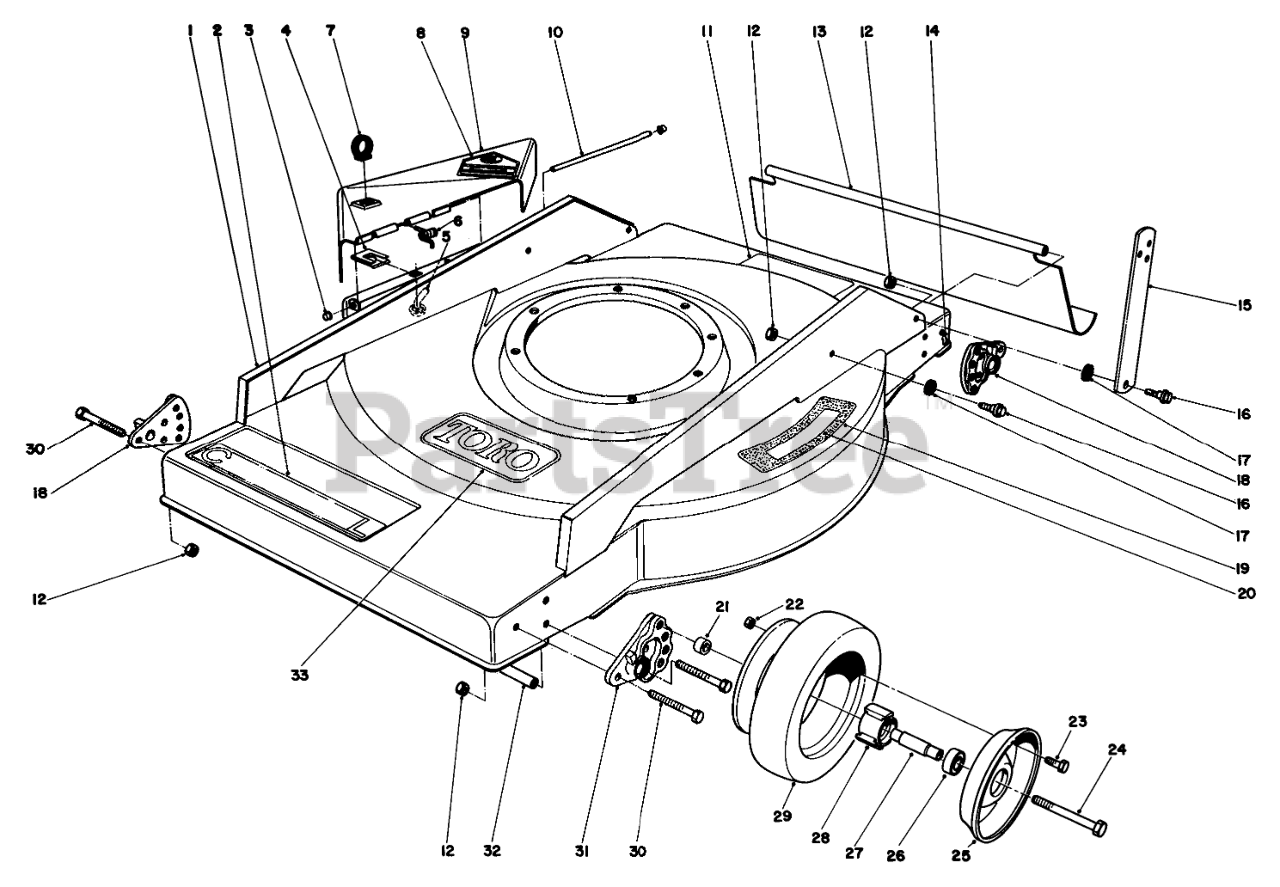 1 2 3 4 7 8 9 10 11 12 13 12 14

6
5

15

16

17
18
16
17
19
20

30
18

TORO

PartsTree™

12

33

21 22

23
24

12 32 31 30 29 28 27 26 25