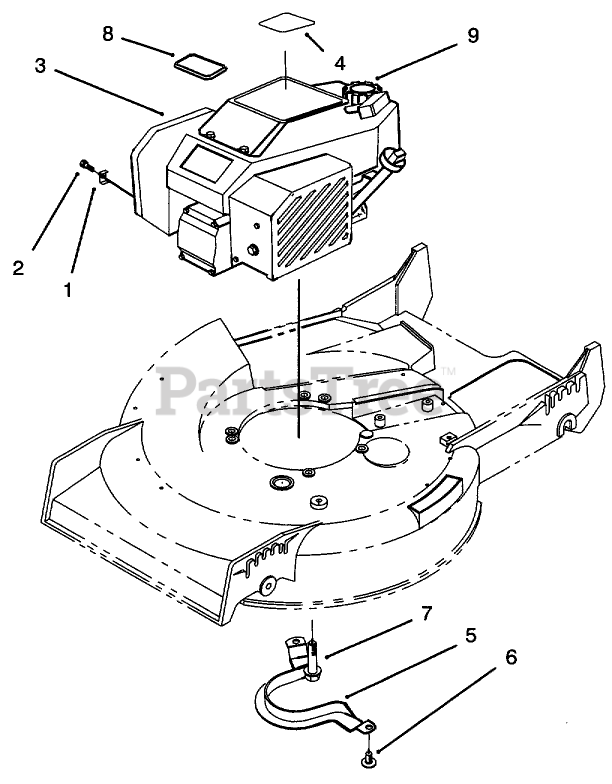 8
4
9
3
2
1
PartsTree™
7
5
6