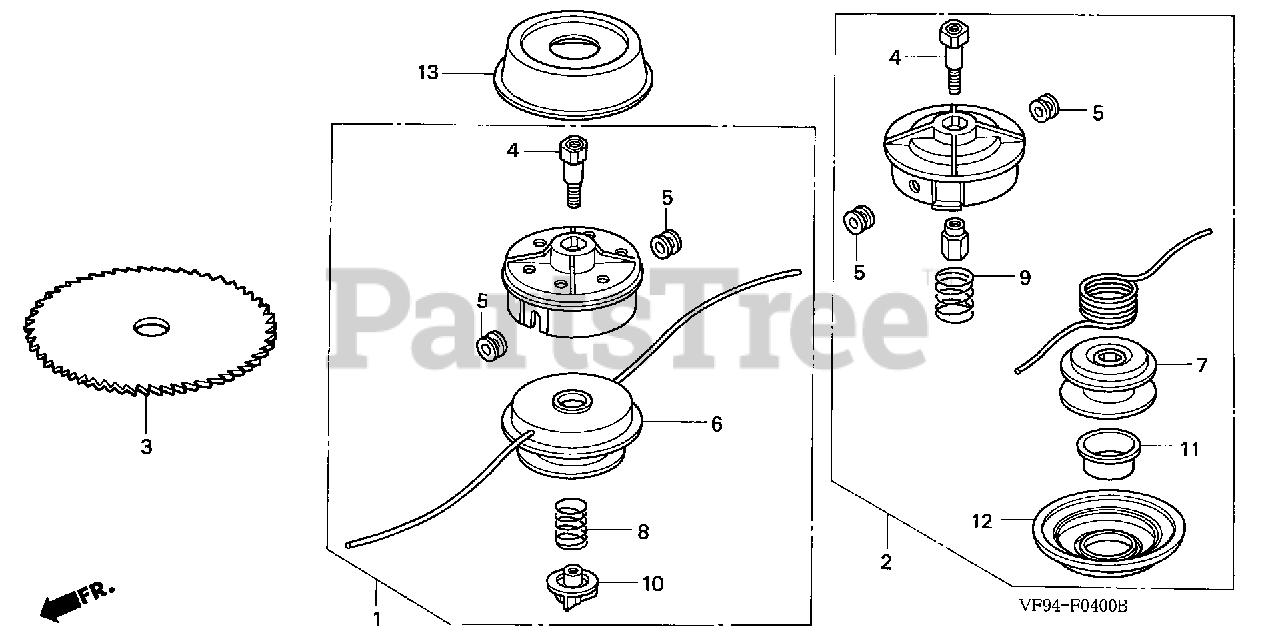 13
4
5
5
6
8
10
1
3
FR.
PartsTree
4
5
5
9
7
11
12
2
VF94-F0400B