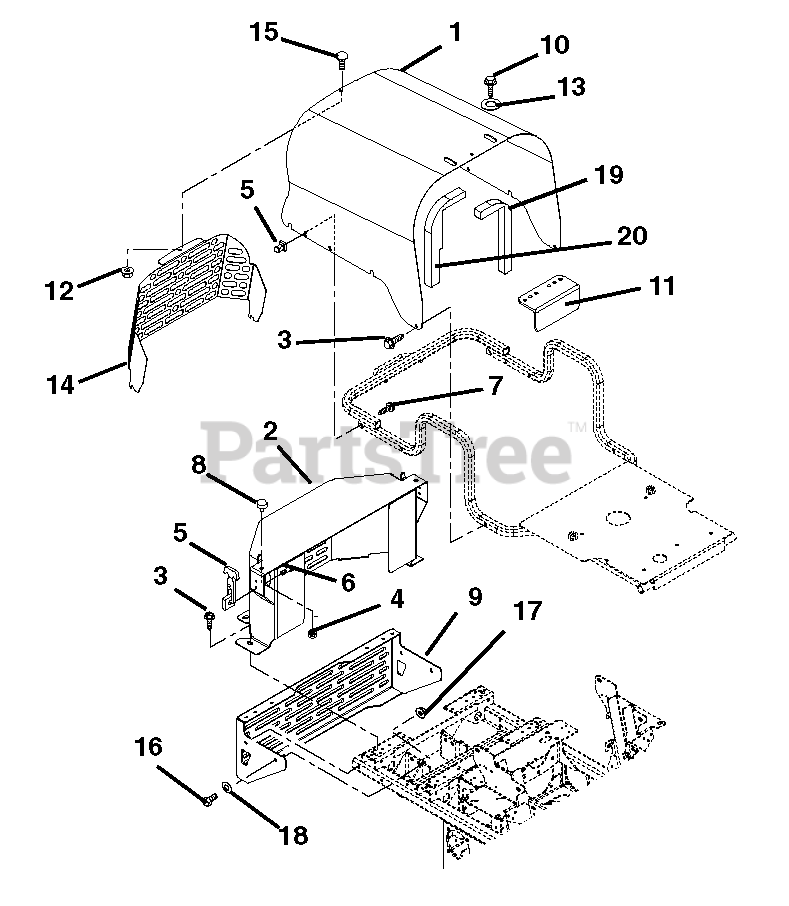 15
1
10
13
19
5
20
12
11
3
14
7
PartsTree™
2
8
5
6
3
4
9
17
16
18