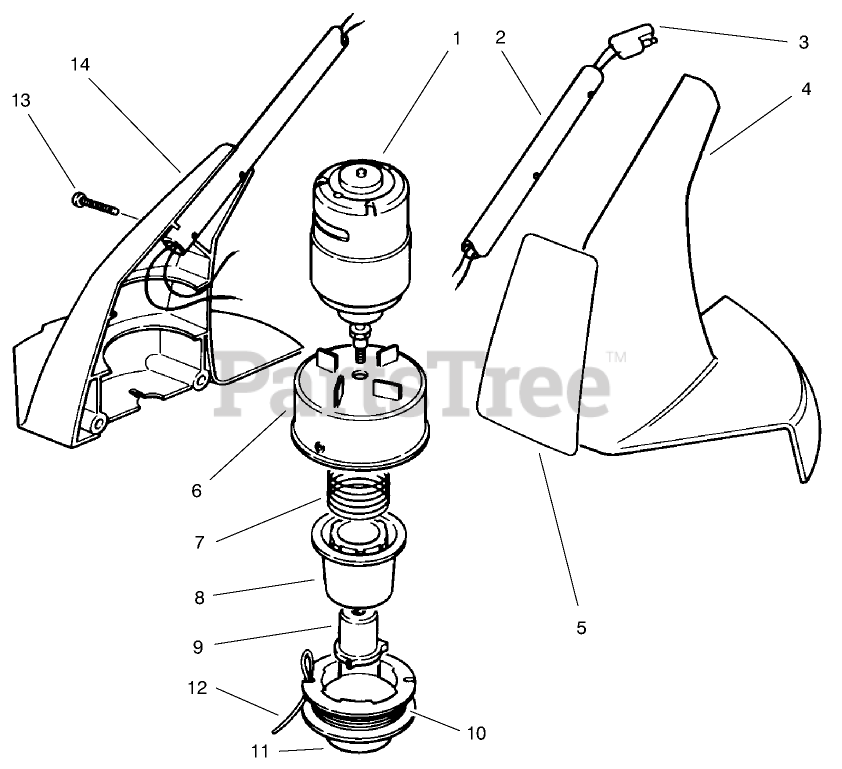 14
13
1
2
3
4
PartsTree™
6
7
8
9
12
11
10
5