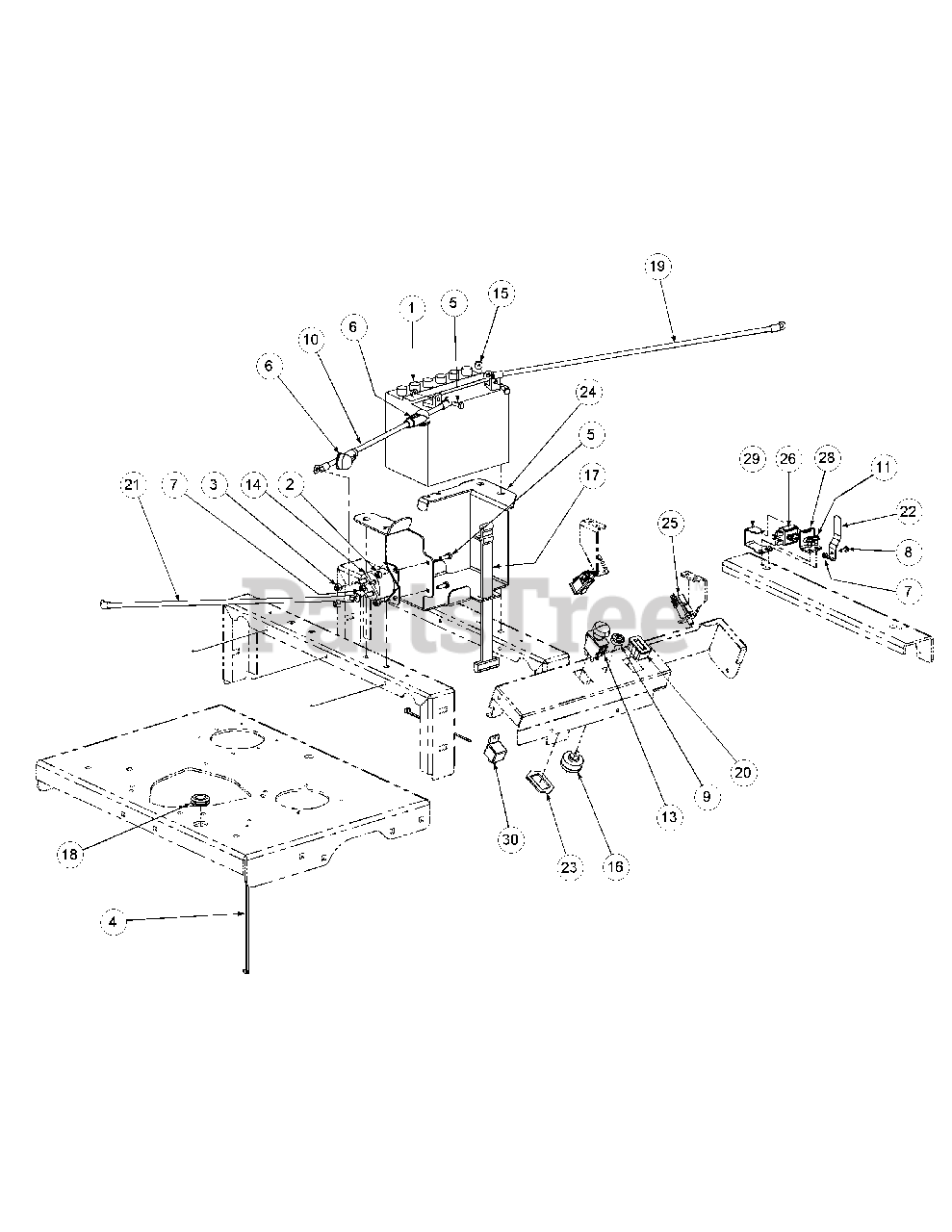 19
1
5
15
10
6
6
24
5
17
21
7
3
14
2
29
26
28
11
22
8
7
25
PartsTree
20
9
13
30
23
16
18
4