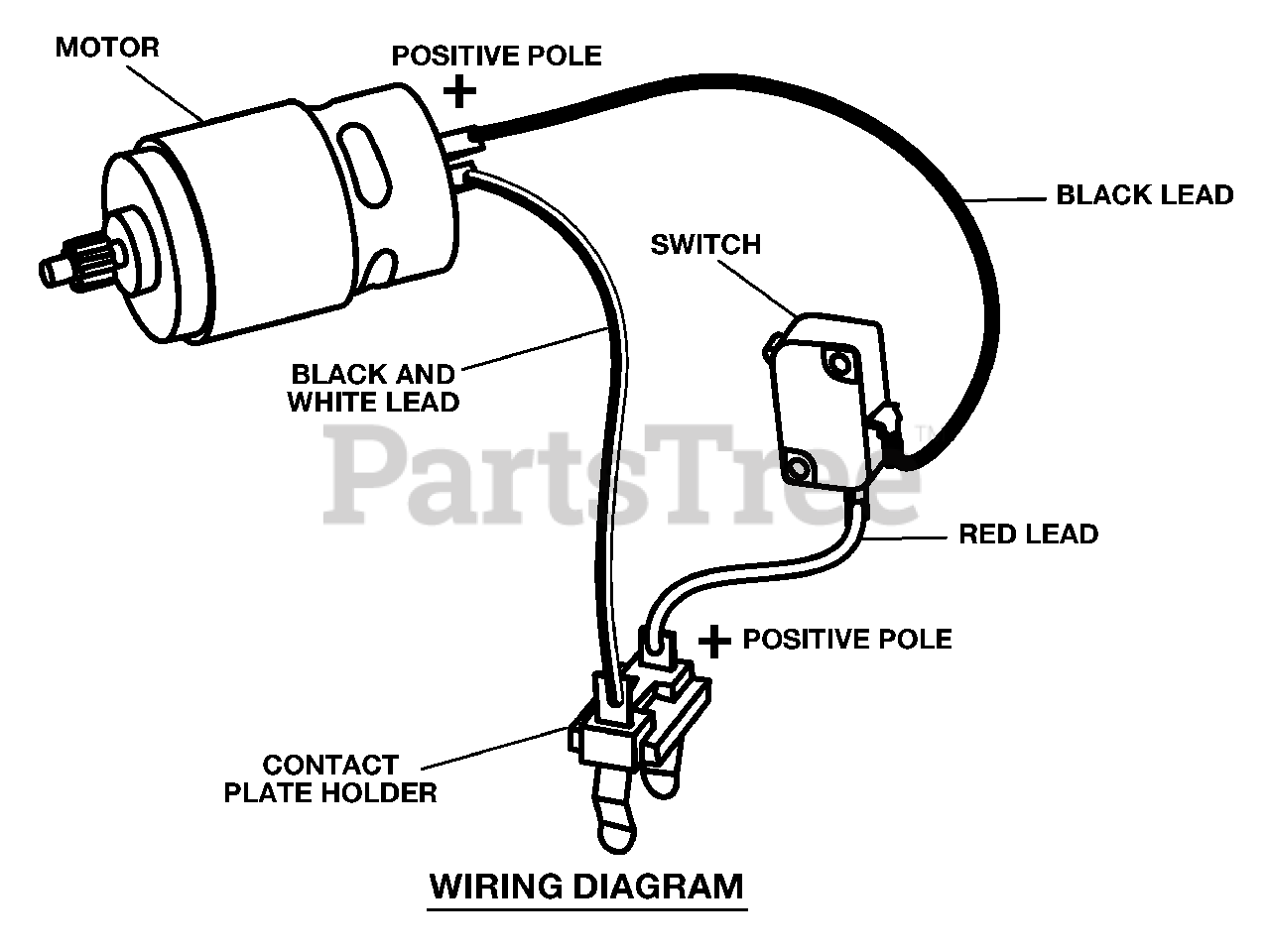 MOTOR

POSITIVE POLE
+

BLACK LEAD

SWITCH

BLACK AND WHITE LEAD

PartsTree™

RED LEAD

+ POSITIVE POLE

CONTACT PLATE HOLDER

WIRING DIAGRAM