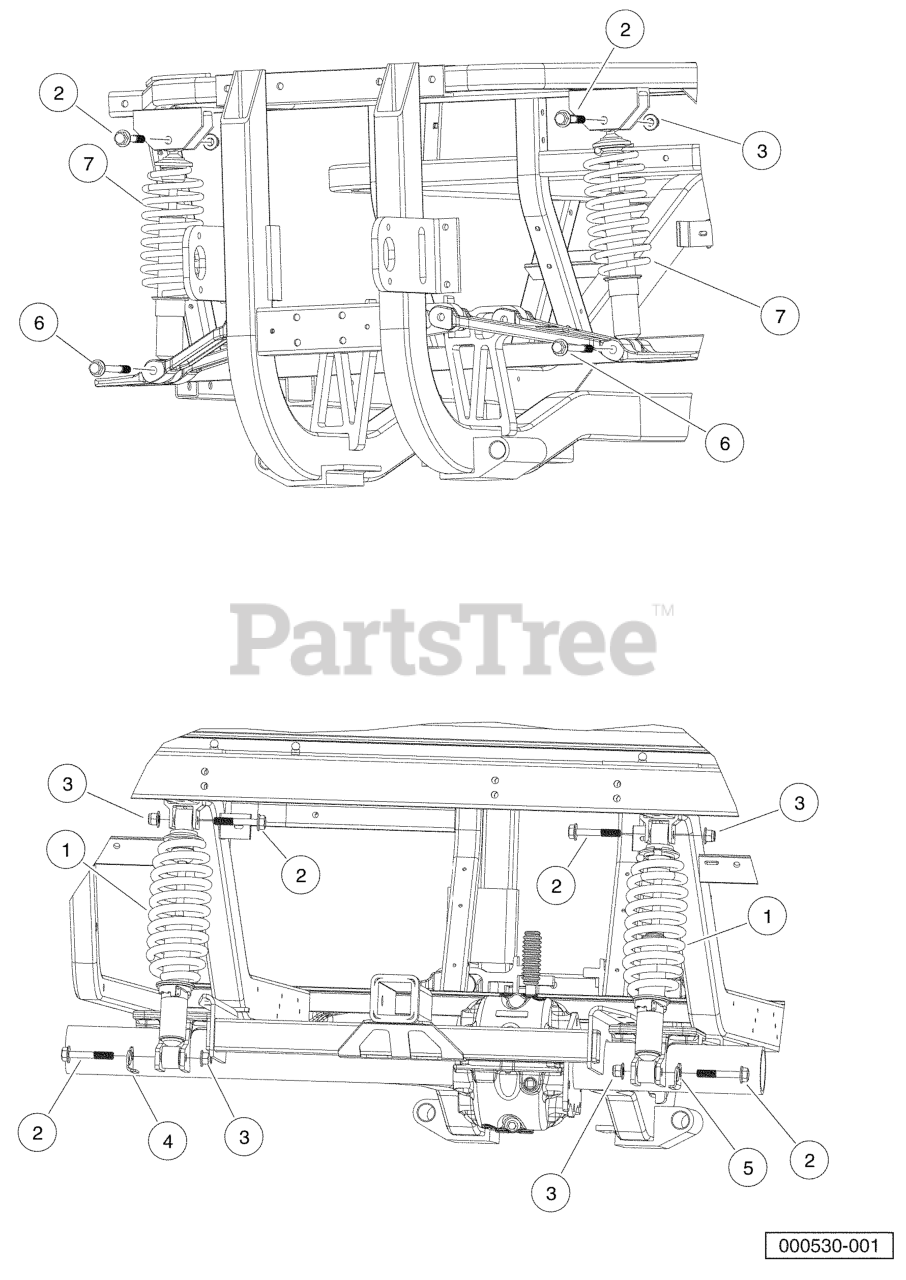 2
2
3
7
7
6
6

PartsTree™

3
3
1
2
2
1
2
4
3
3
5
2

000530-001