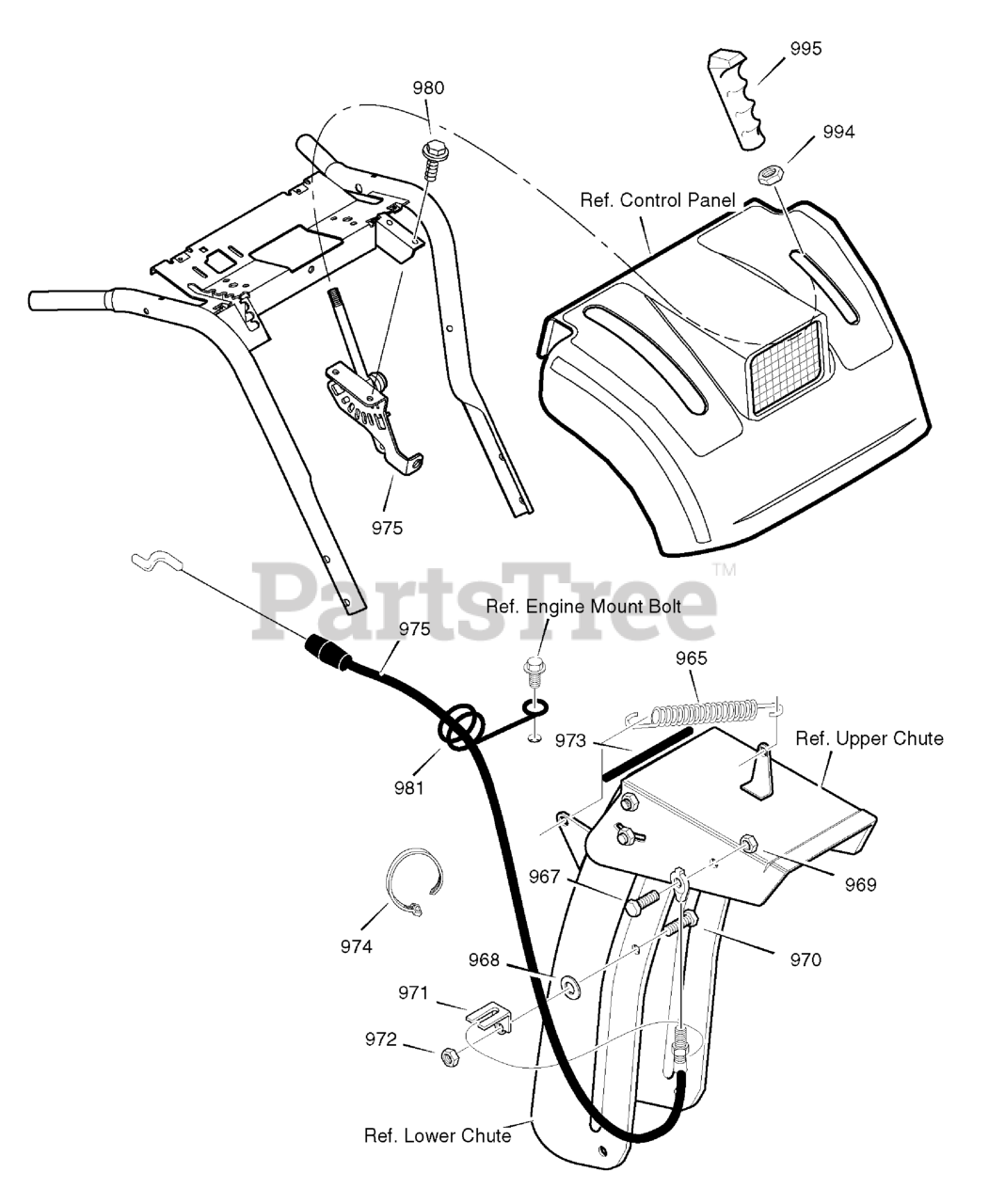 995
980
994
Ref. Control Panel
975
PartsTree™
Ref. Engine Mount Bolt
975
965
973
Ref. Upper Chute
981
967
969
974
968
970
971
972
Ref. Lower Chute