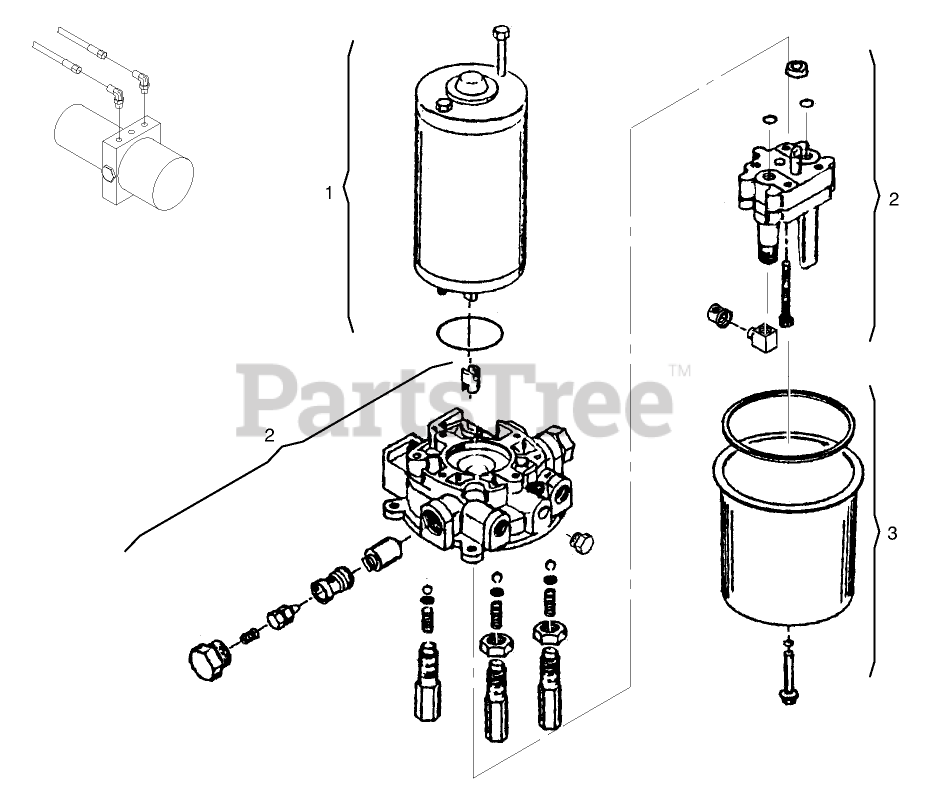 1

2

PartsTree™

2

3