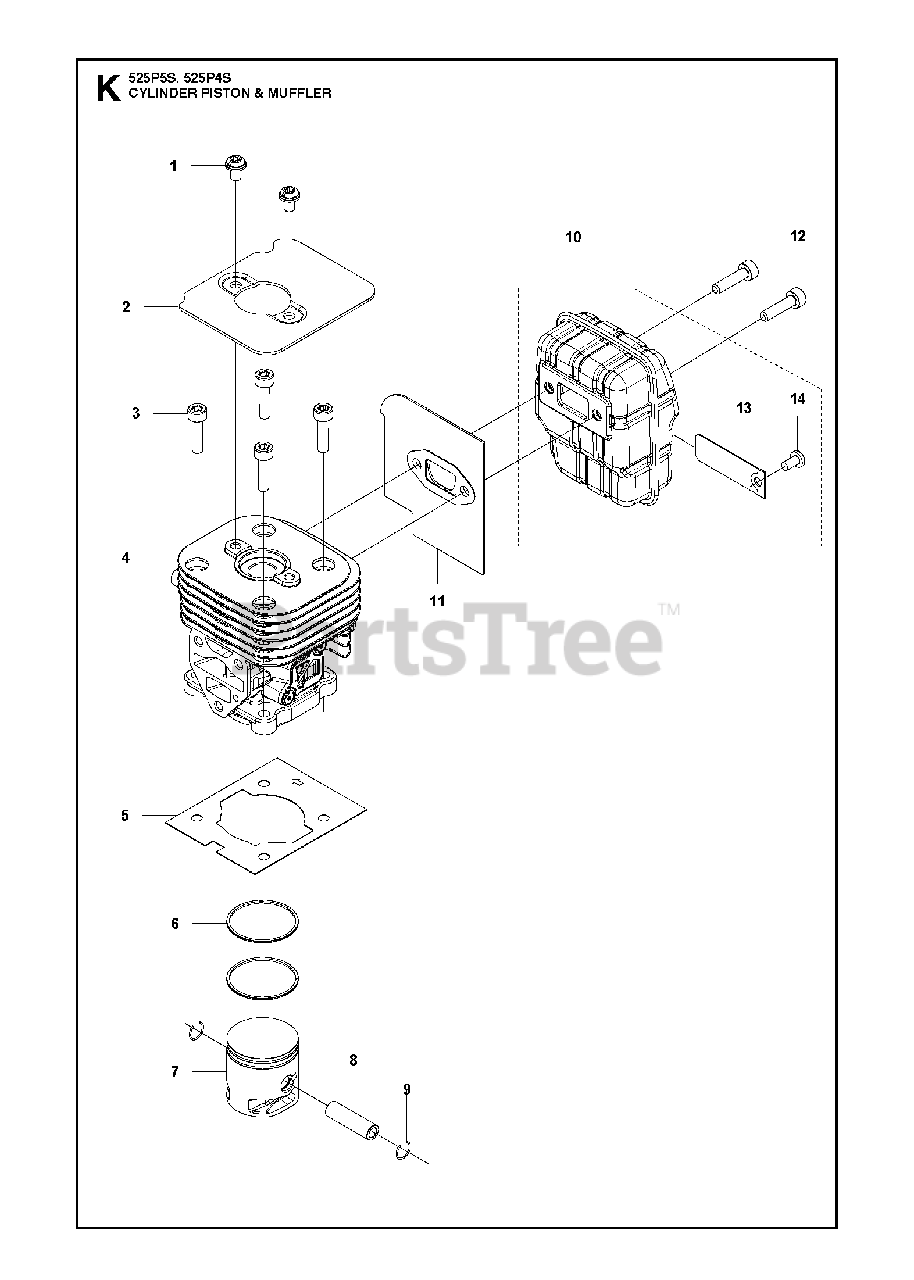 K 525P5S, 525P4S
CYLINDER PISTON & MUFFLER

1
2
3
4
10
12
13
14
11
PartsTree™
5
6
7
8
9