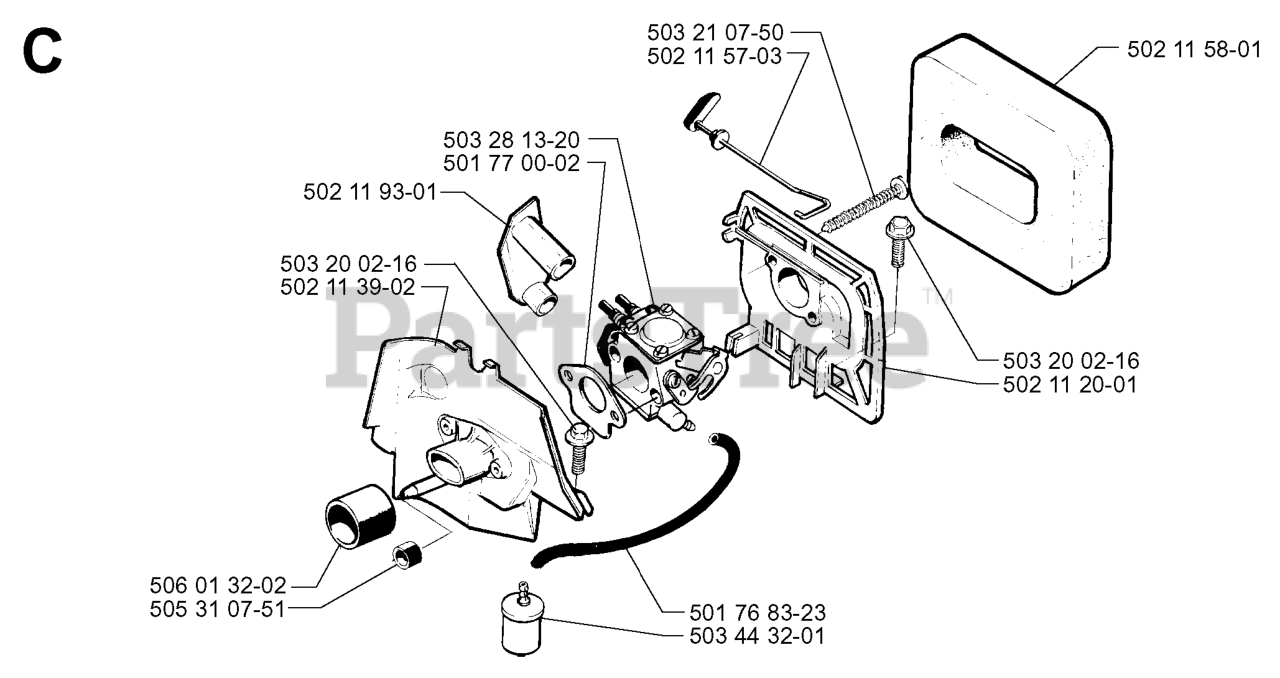 C

503 21 07-50
502 11 57-03
502 11 58-01
503 28 13-20
501 77 00-02
502 11 93-01
503 20 02-16
502 11 39-02
PartsTree™
503 20 02-16
502 11 20-01
506 01 32-02
505 31 07-51
501 76 83-23
503 44 32-01