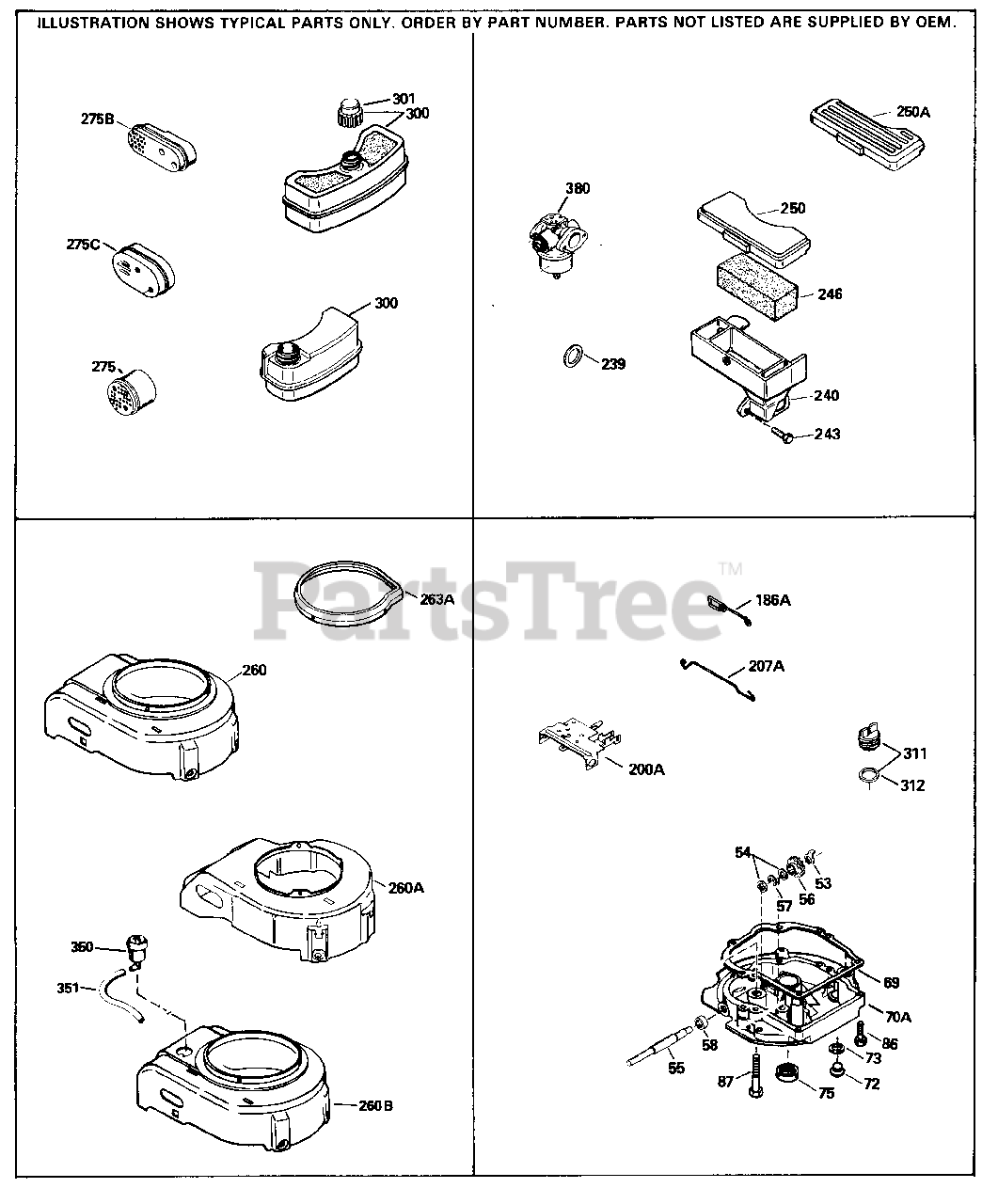 ILLUSTRATION SHOWS TYPICAL PARTS ONLY. ORDER BY PART NUMBER. PARTS NOT LISTED ARE SUPPLIED BY OEM.

275B
301
300
275C
300
275

250A
380
250
246
239
240
243

PartsTree™

263A
260
260A
360
351
260B

186A
207A
200A
311
312
54
53
57
56
69
70A
58
86
73
55
87
75
72