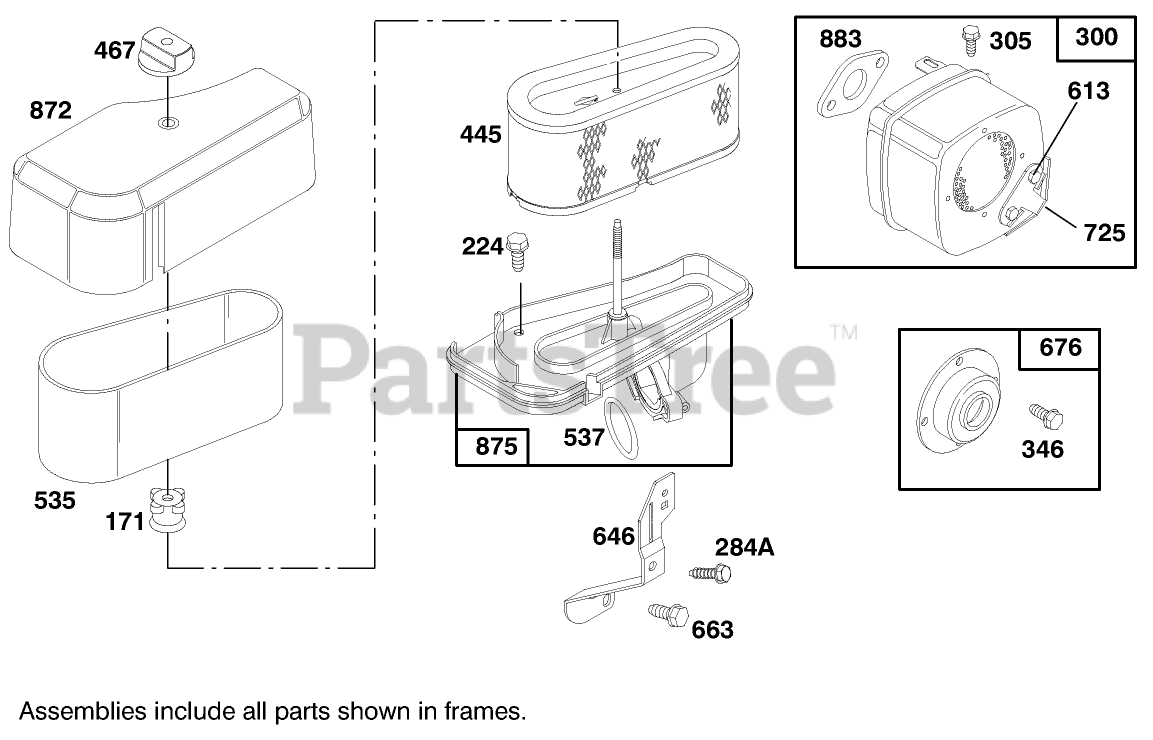 467
872
535
171
445
224
875
537
646
284A
663
883
305
300
613
725
676
346
PartsTree™

Assemblies include all parts shown in frames.