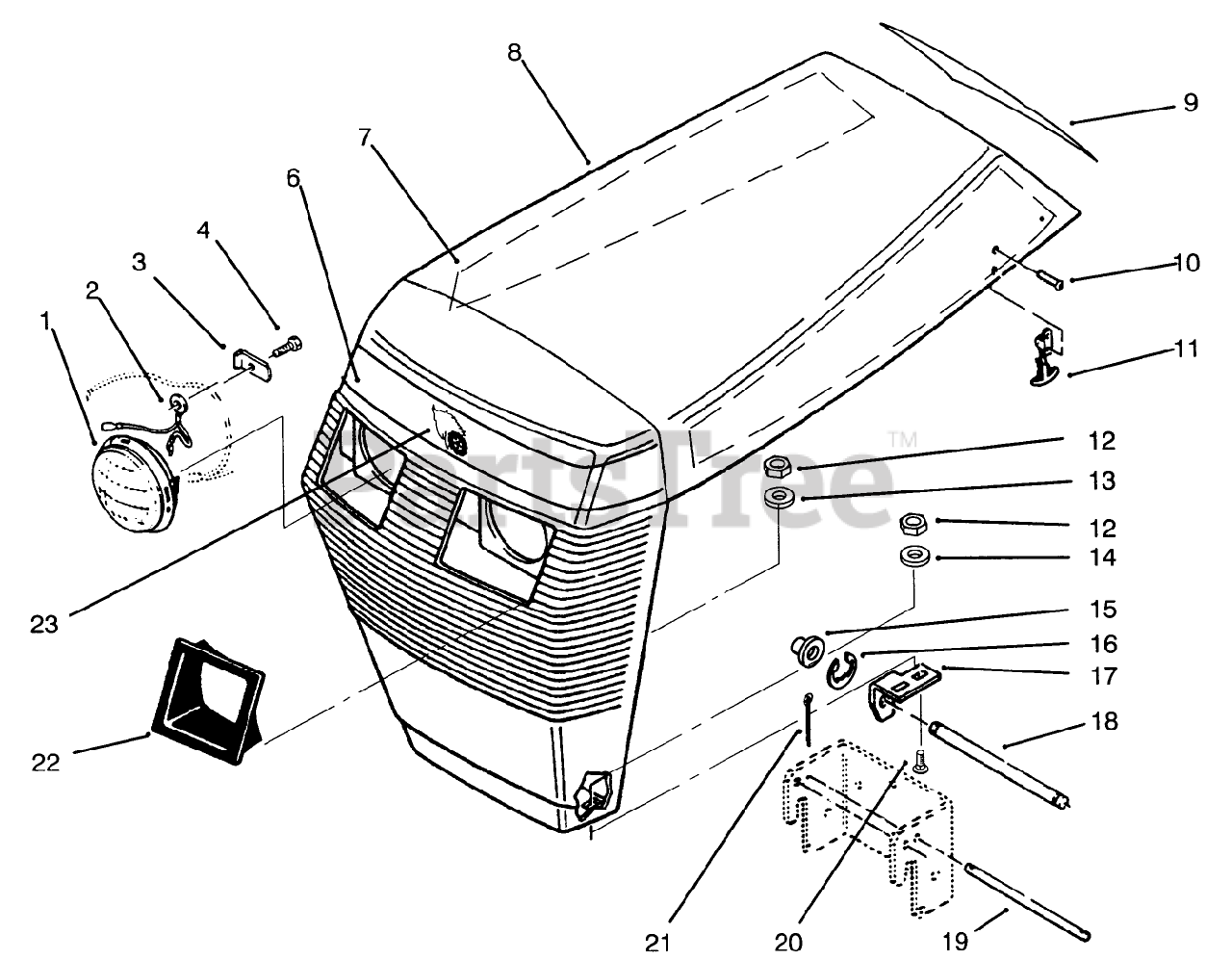 8
9
7
6
4
3
2
1
10
11
PartsTree™
12
13
12
14
15
16
17
18
23
22
21
20
19