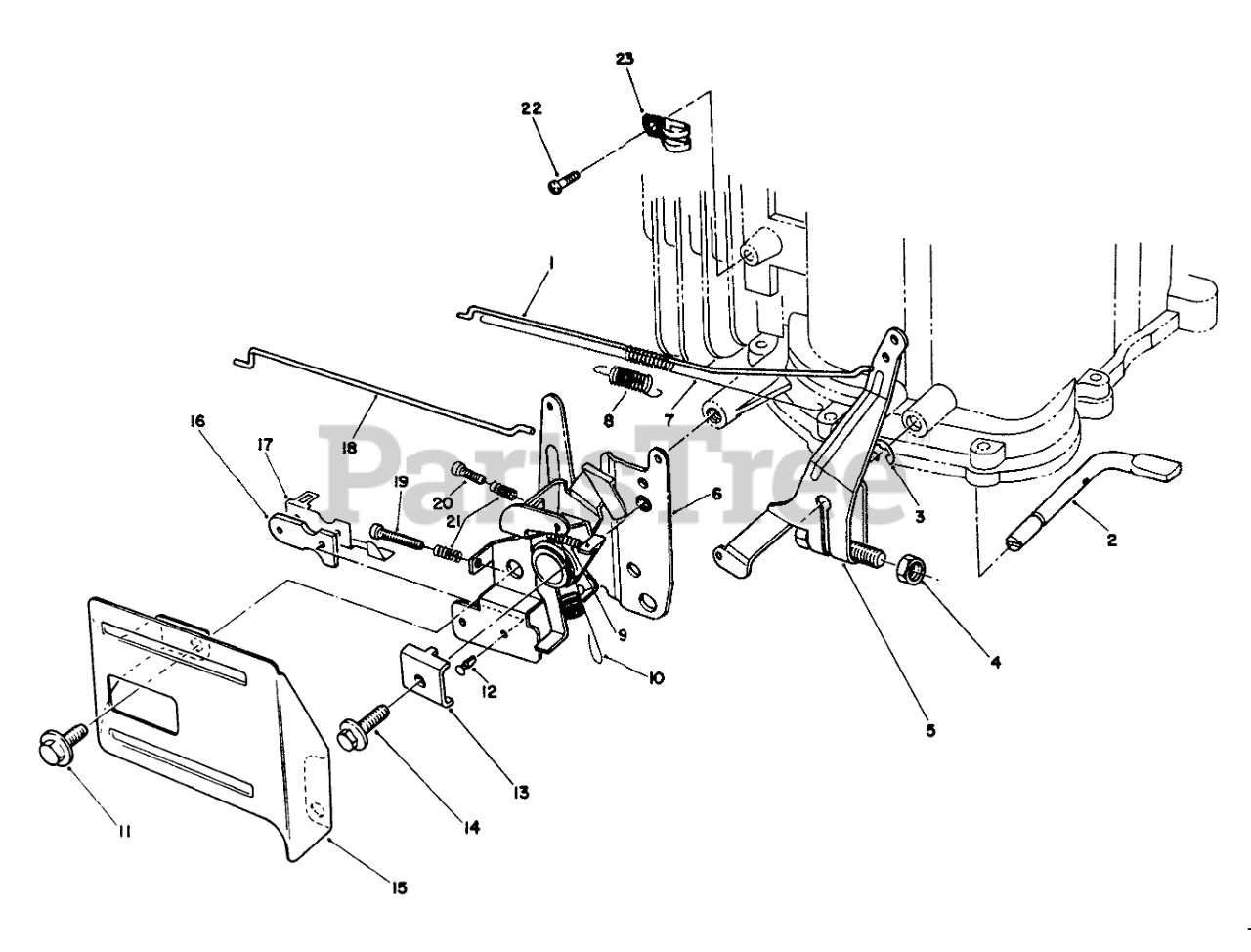 23
22
1
8
7
18
16
17
19
20
21
6
3
2
9
10
12
4
5
13
14
11
15
PartsTree