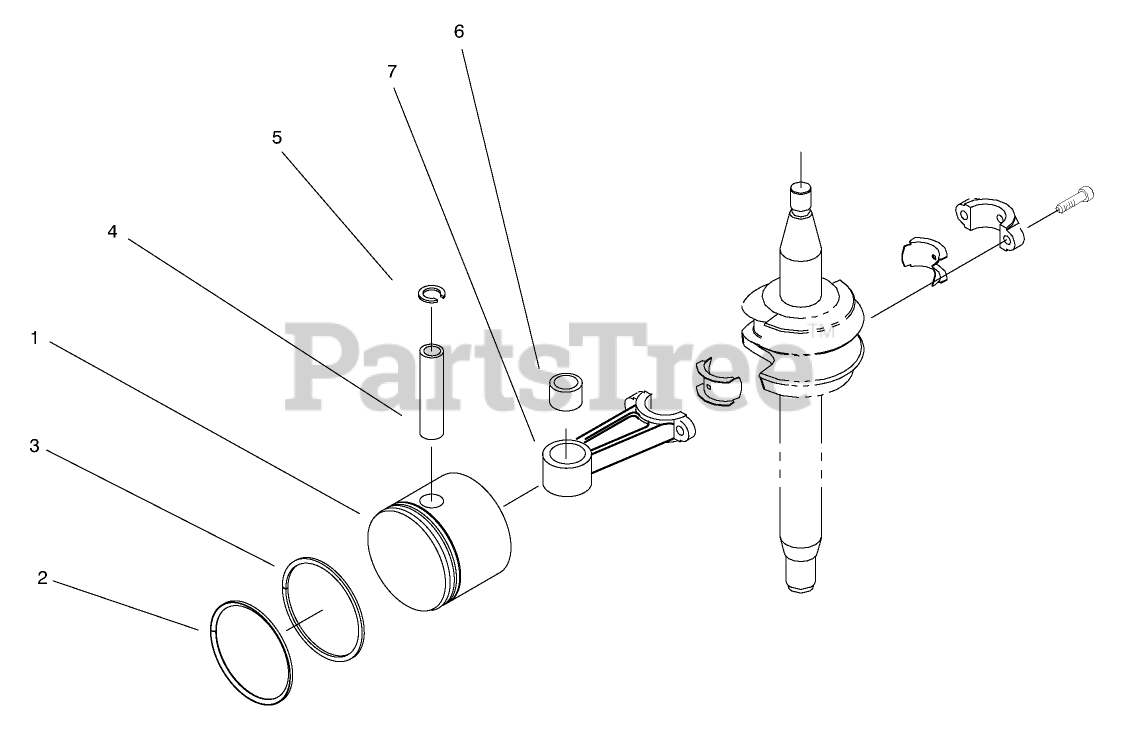 6
7
5
4
1
3
2
PartsTree™