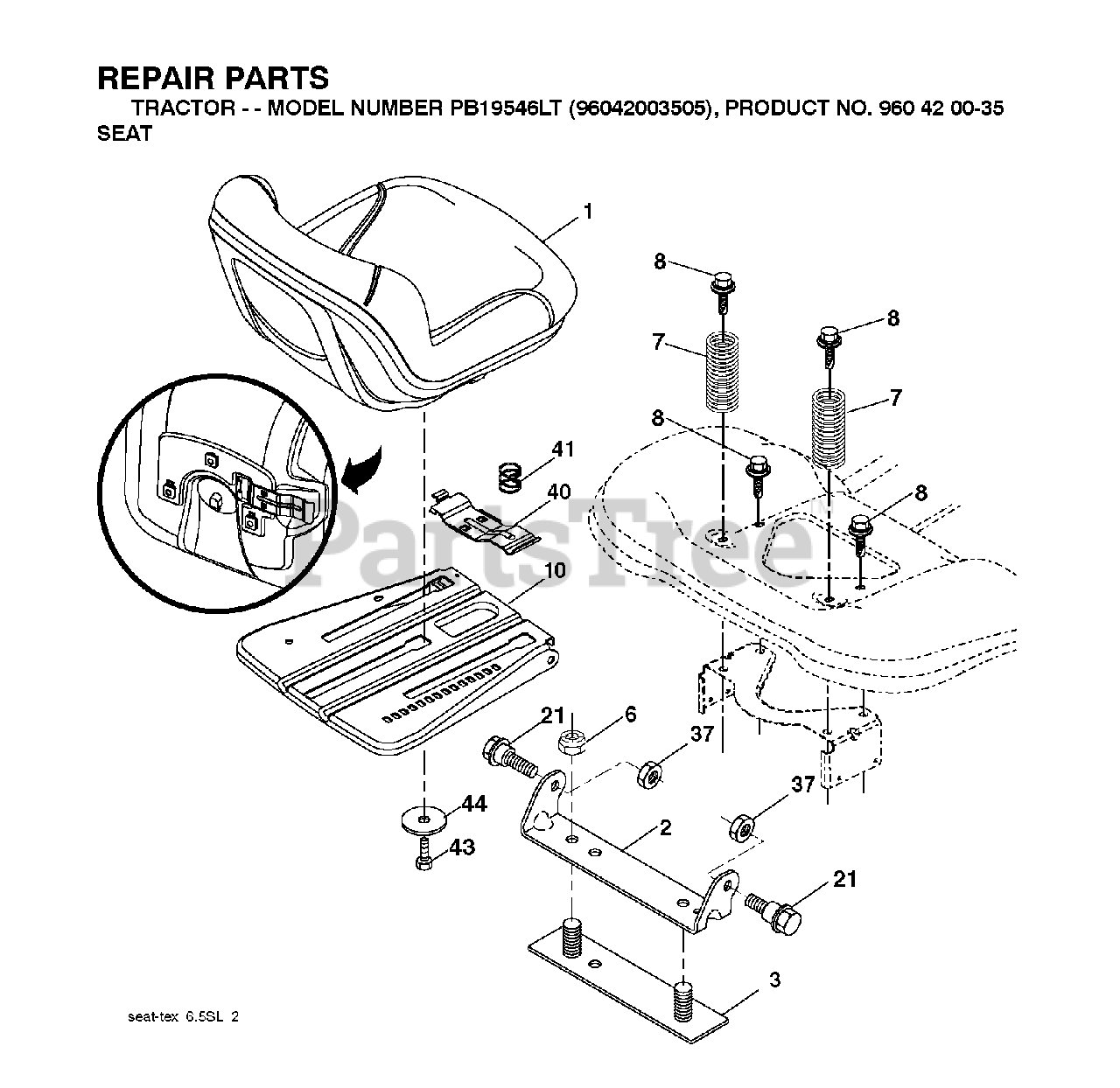 REPAIR PARTS
TRACTOR - - MODEL NUMBER PB19546LT (96042003505), PRODUCT NO. 960 42 00-35
SEAT

1
8
7
8
7
8
8
41
40
PartsTree
10
21
6
37
37
44
43
2
21
3

seat-tex 6.5SL 2