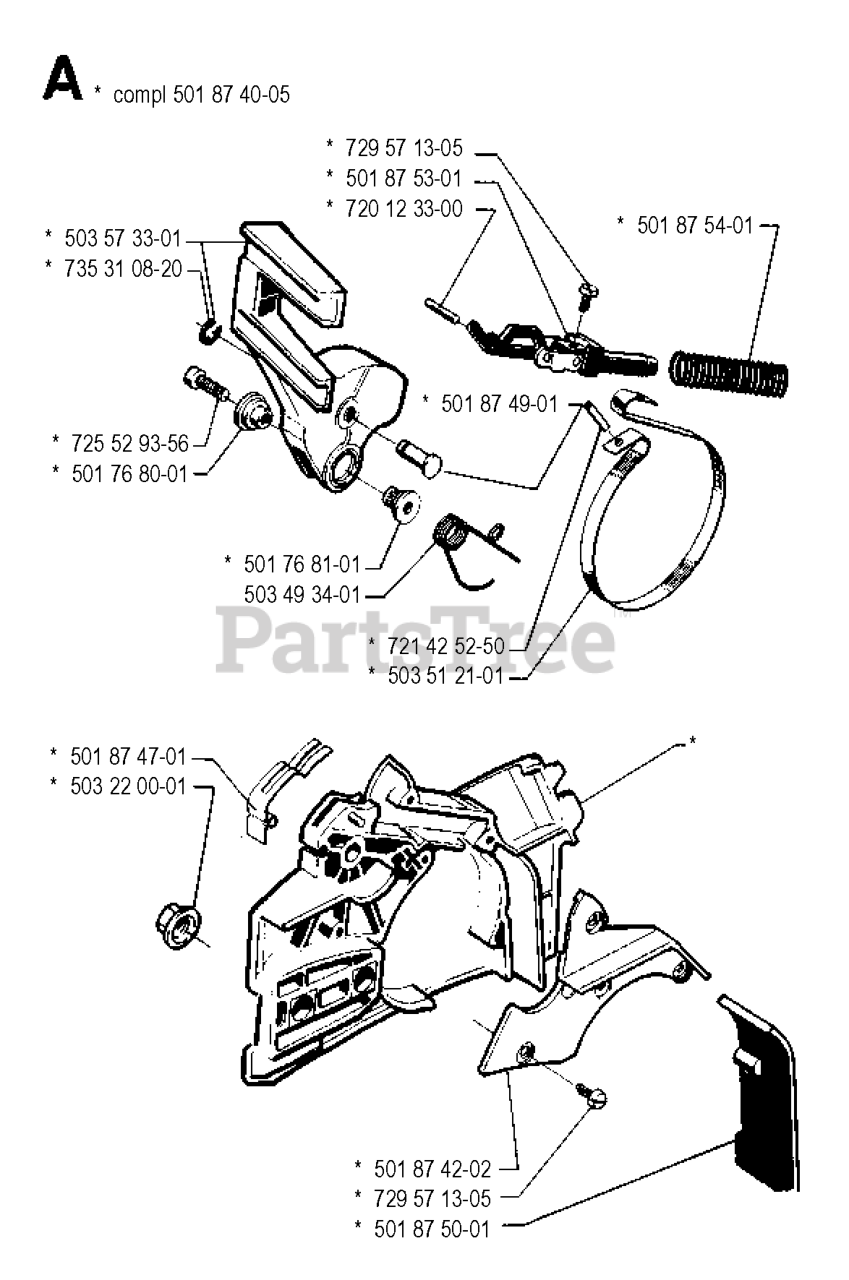 A * compl 501 87 40-05

* 729 57 13-05
* 501 87 53-01
* 720 12 33-00
* 501 87 54-01
* 503 57 33-01
* 735 31 08-20
* 501 87 49-01
* 725 52 93-56
* 501 76 80-01
* 501 76 81-01
503 49 34-01
* 721 42 52-50
* 503 51 21-01

PartsTree

* 501 87 47-01
* 503 22 00-01
*
* 501 87 42-02
* 729 57 13-05
* 501 87 50-01