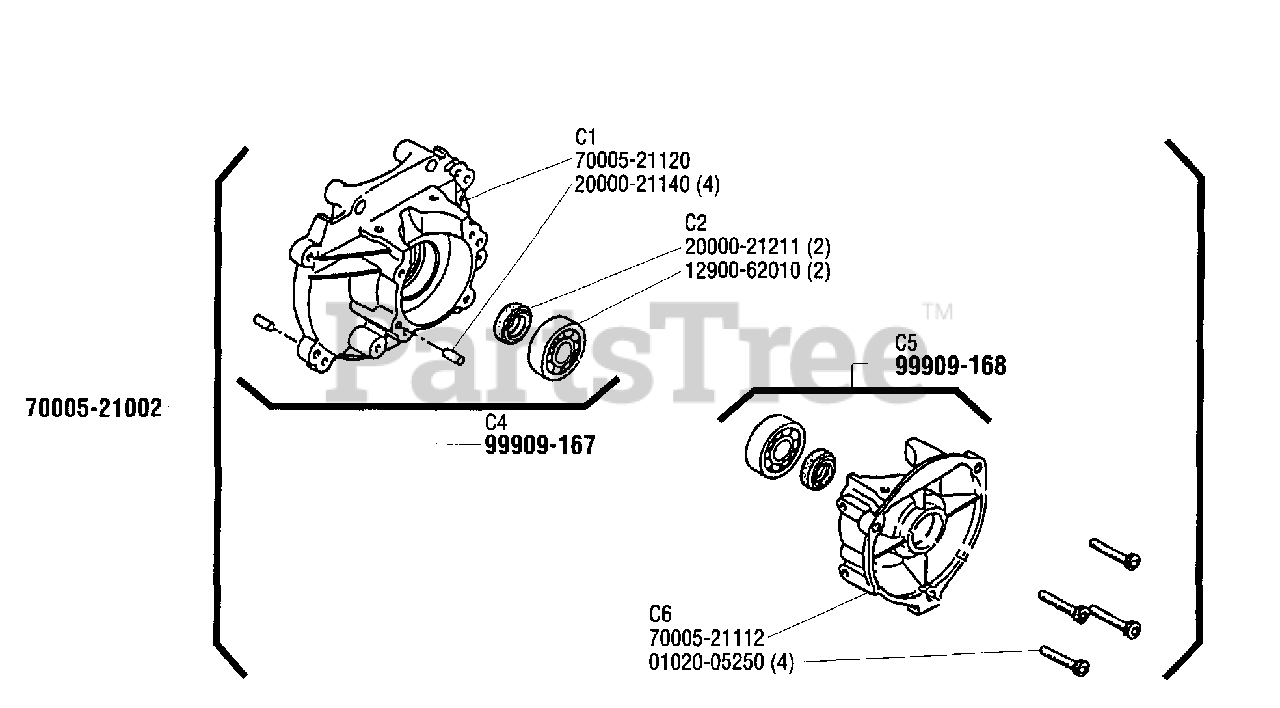 C1
70005-21120
20000-21140 (4)

C2
20000-21211 (2)
12900-62010 (2)

PartsTree™

C5
99909-168

70005-21002

C4
99909-167

C6
70005-21112
01020-05250 (4)