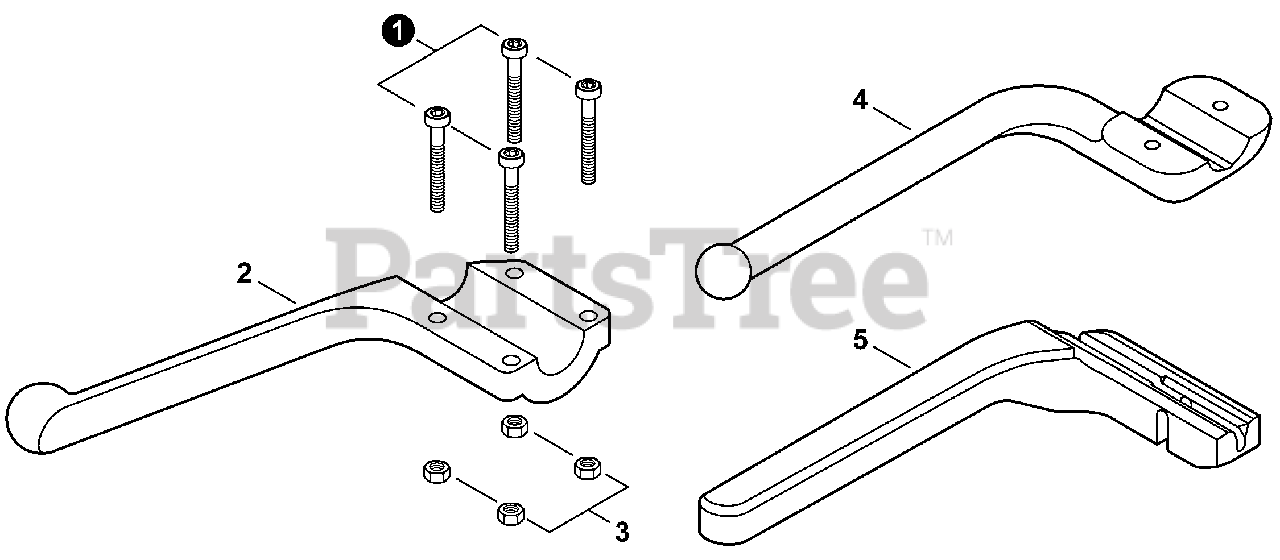 1
4
PartsTree™
2
5
3