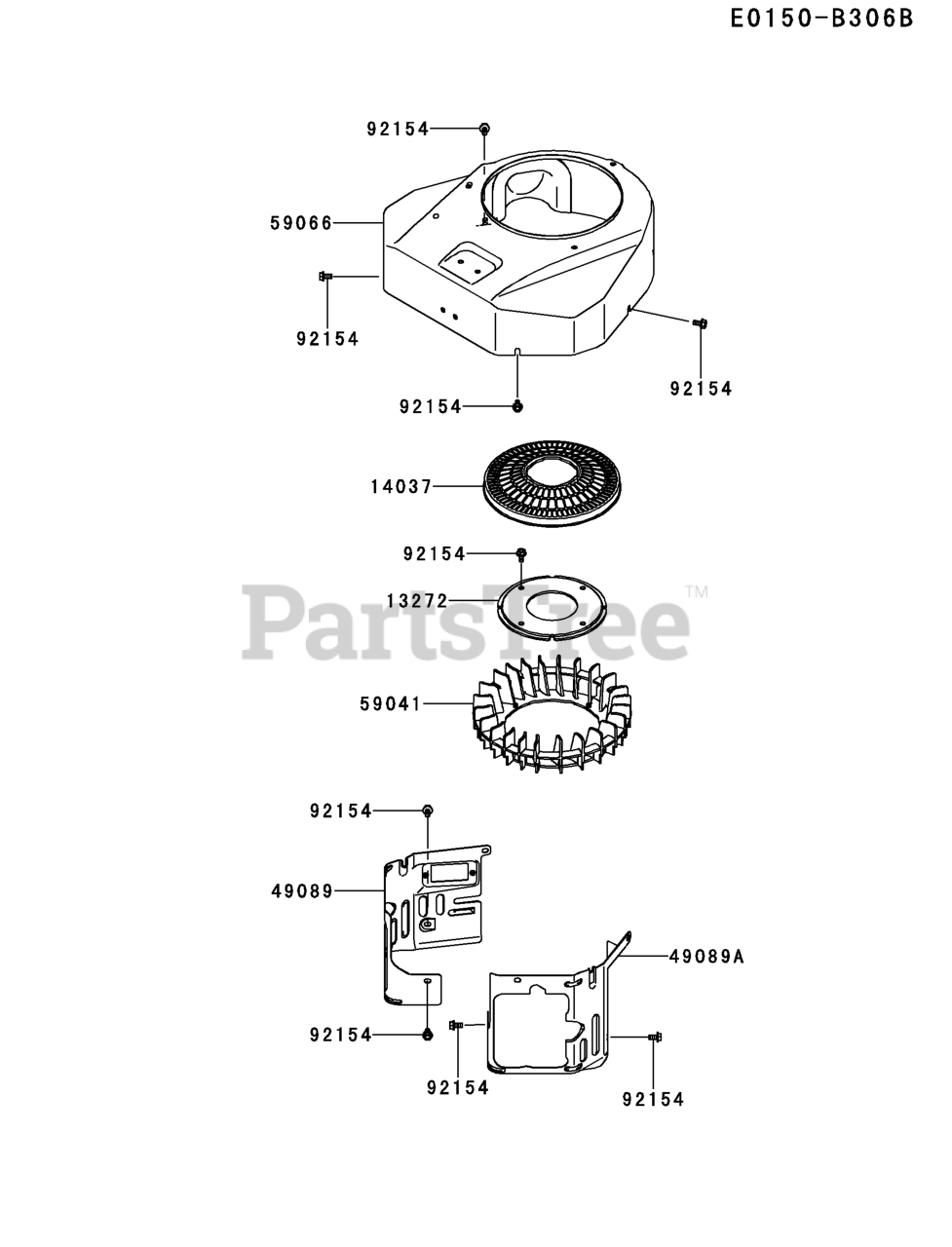 E0150-B306B

92154
59066
92154
92154
92154
14037
92154
13272
PartsTree™
59041
92154
49089
49089A
92154
92154
92154