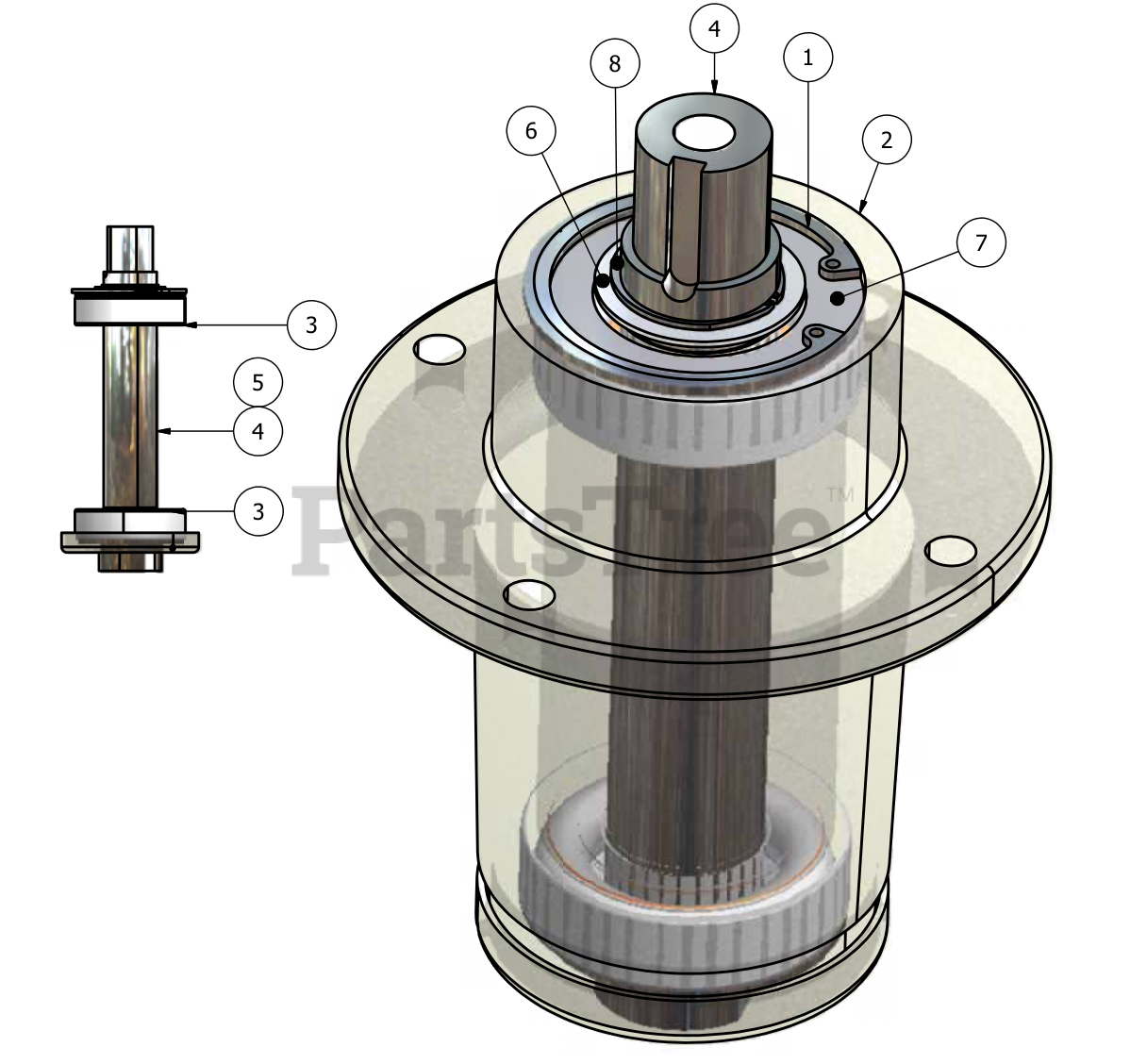 4
8
1
6
2
7
3
5
4
3
PartsTree™