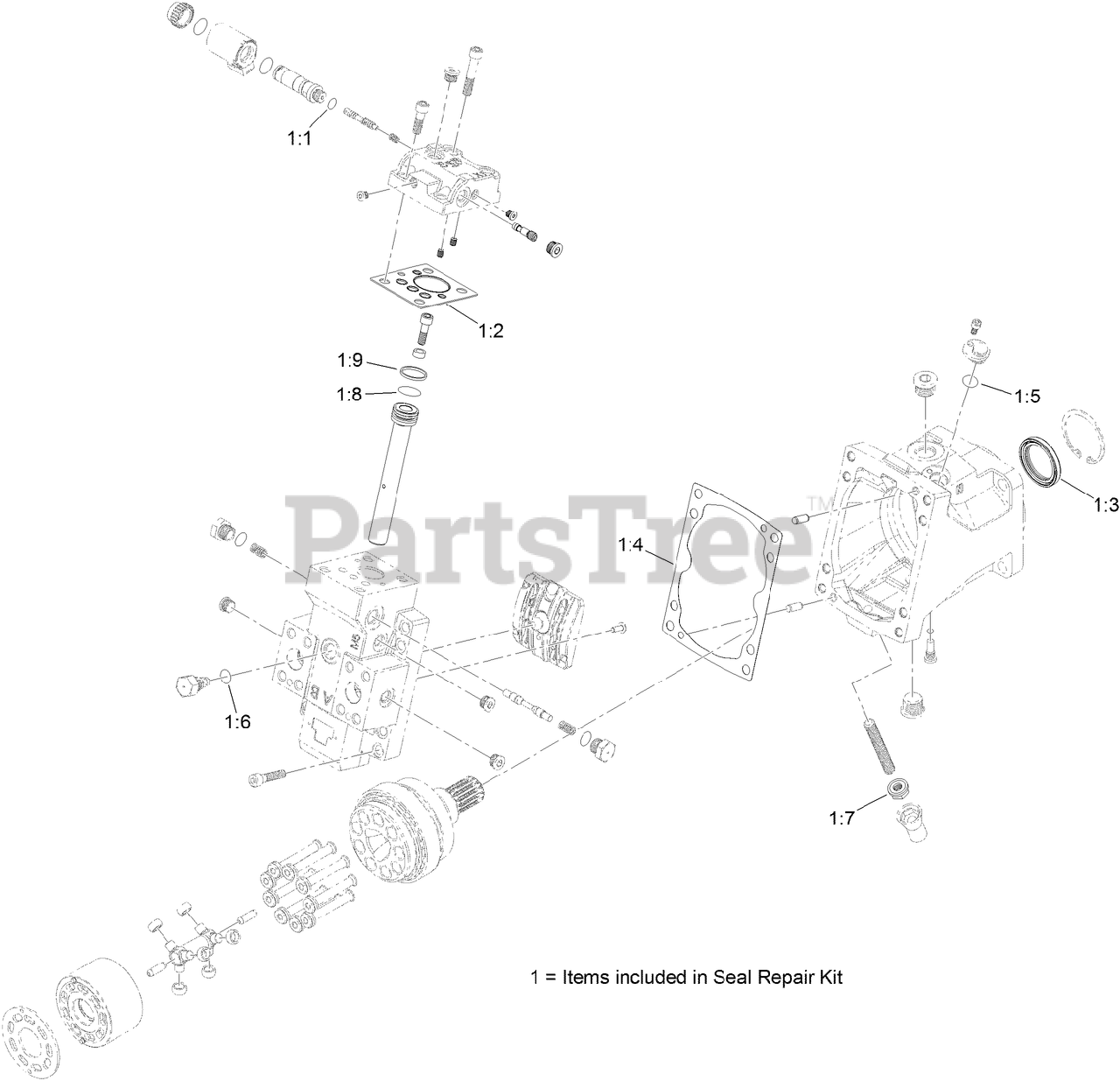 1:1

1:2

1:9

1:8

1:5

1:3

PartsTree™

1:4

1:6

1:7

1 = Items included in Seal Repair Kit