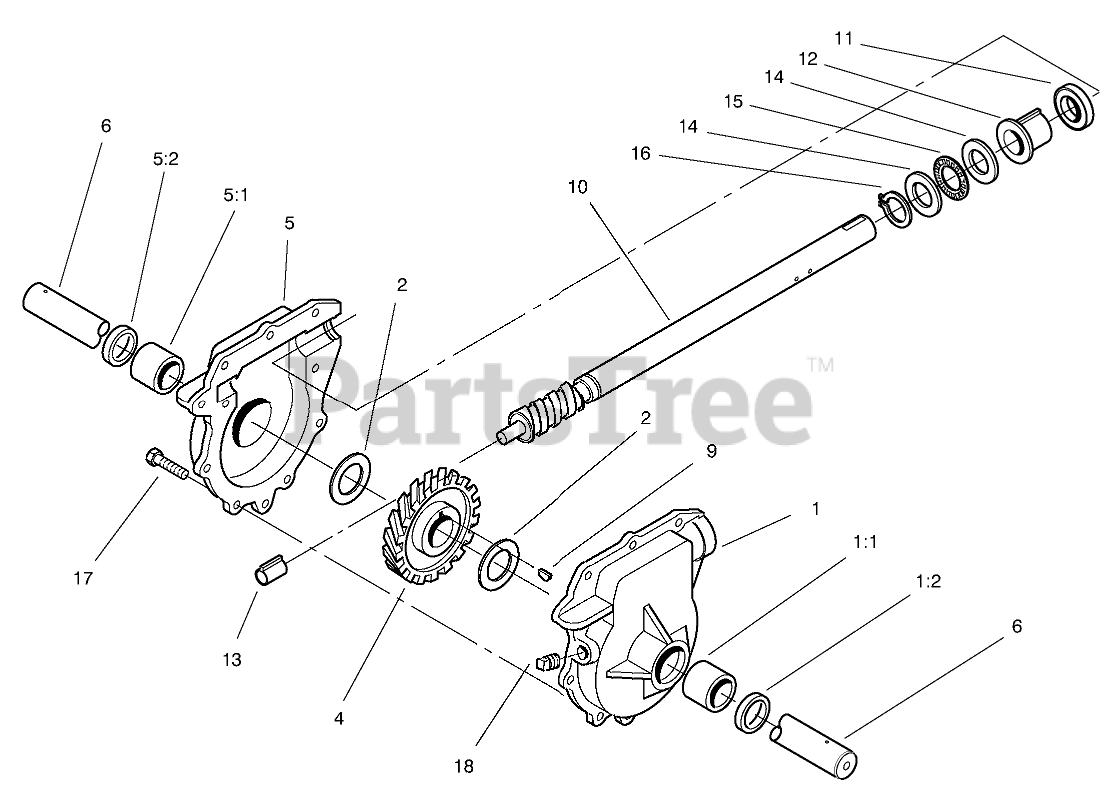 11
12
14
15
14
16
10
6
5:2
5:1
5
2
PartsTree™
2
9
1
1:1
1:2
6
17
13
4
18