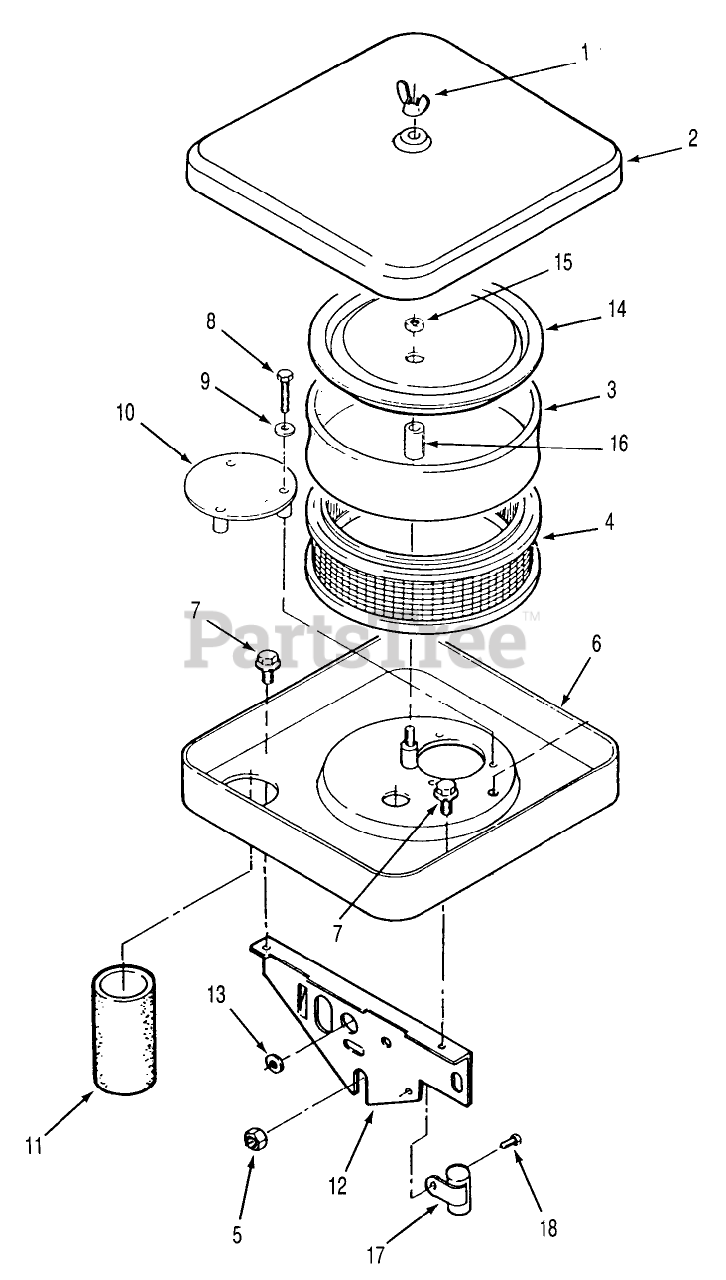 1
2
15
14
8
9
3
10
16
4
PartsTree™
7
6
7
13
11
12
5
17
18