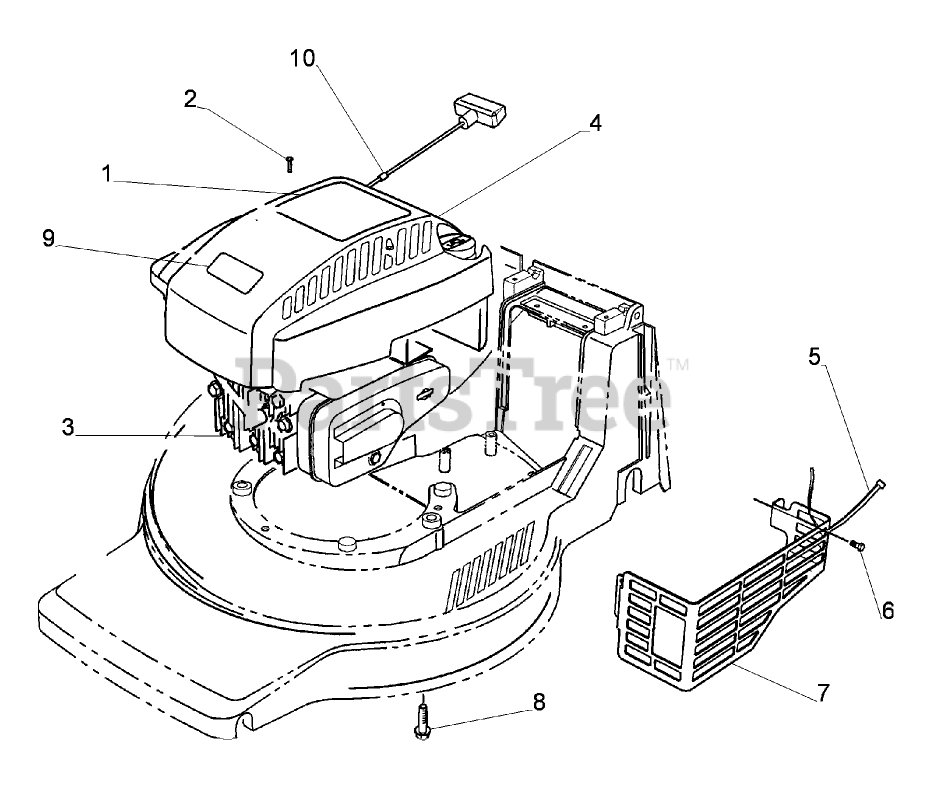 10
2
4
1
9
PartsTree™
5
3
6
7
8