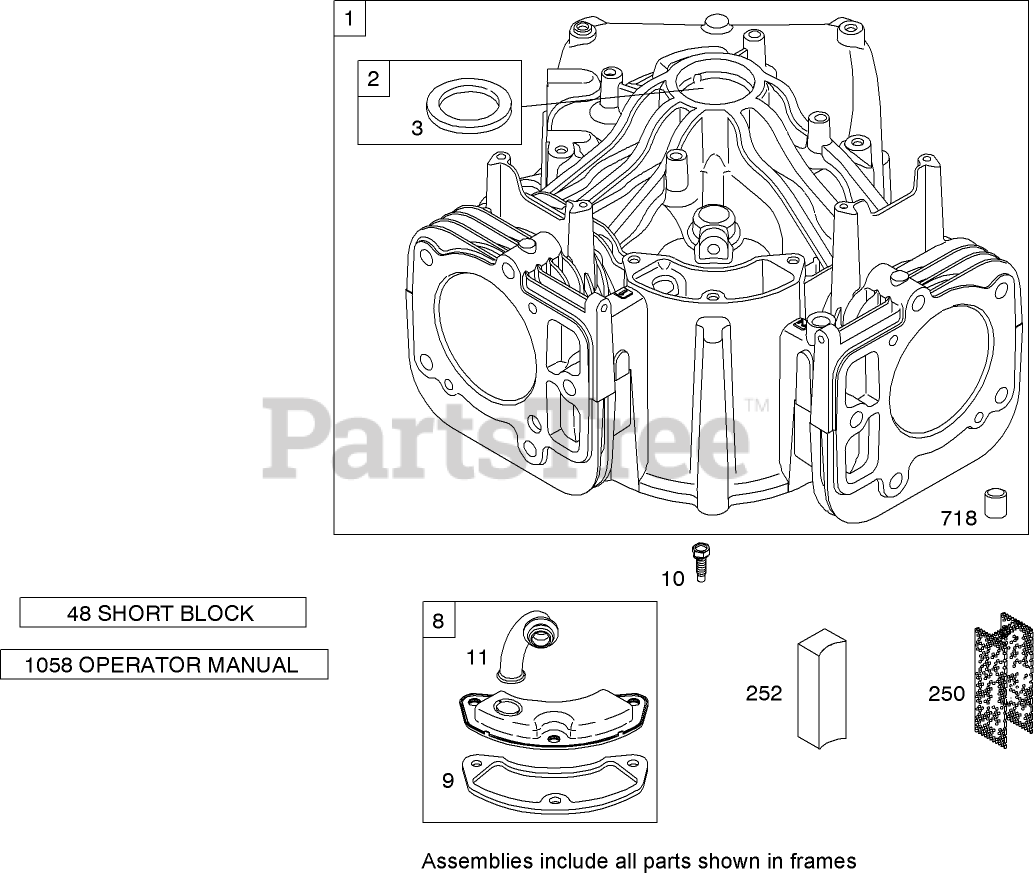 1
2
3
PartsTree™
718
10
48 SHORT BLOCK
1058 OPERATOR MANUAL
8
11
9
252
250
Assemblies include all parts shown in frames