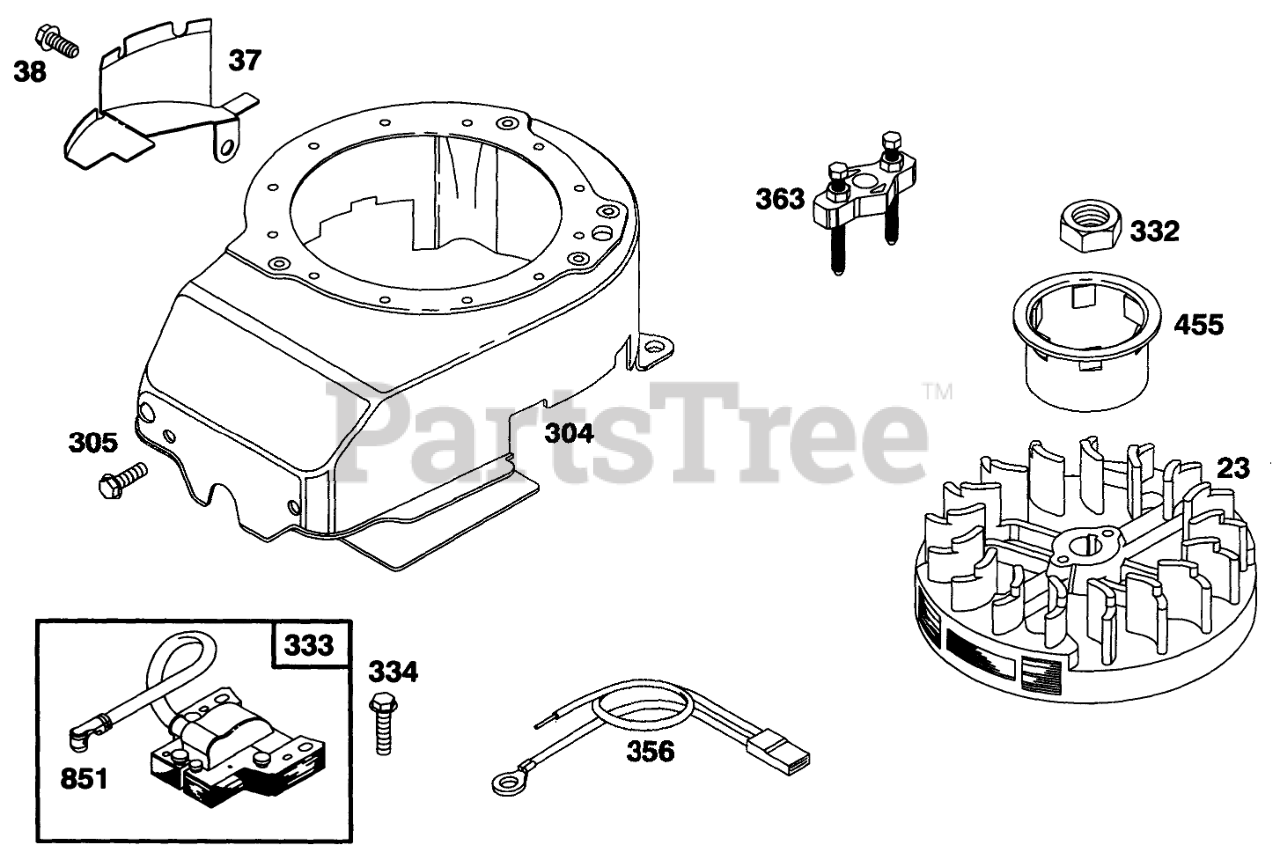 38
37
363
332
455
PartsTree™
305
304
23
333
334
851
356