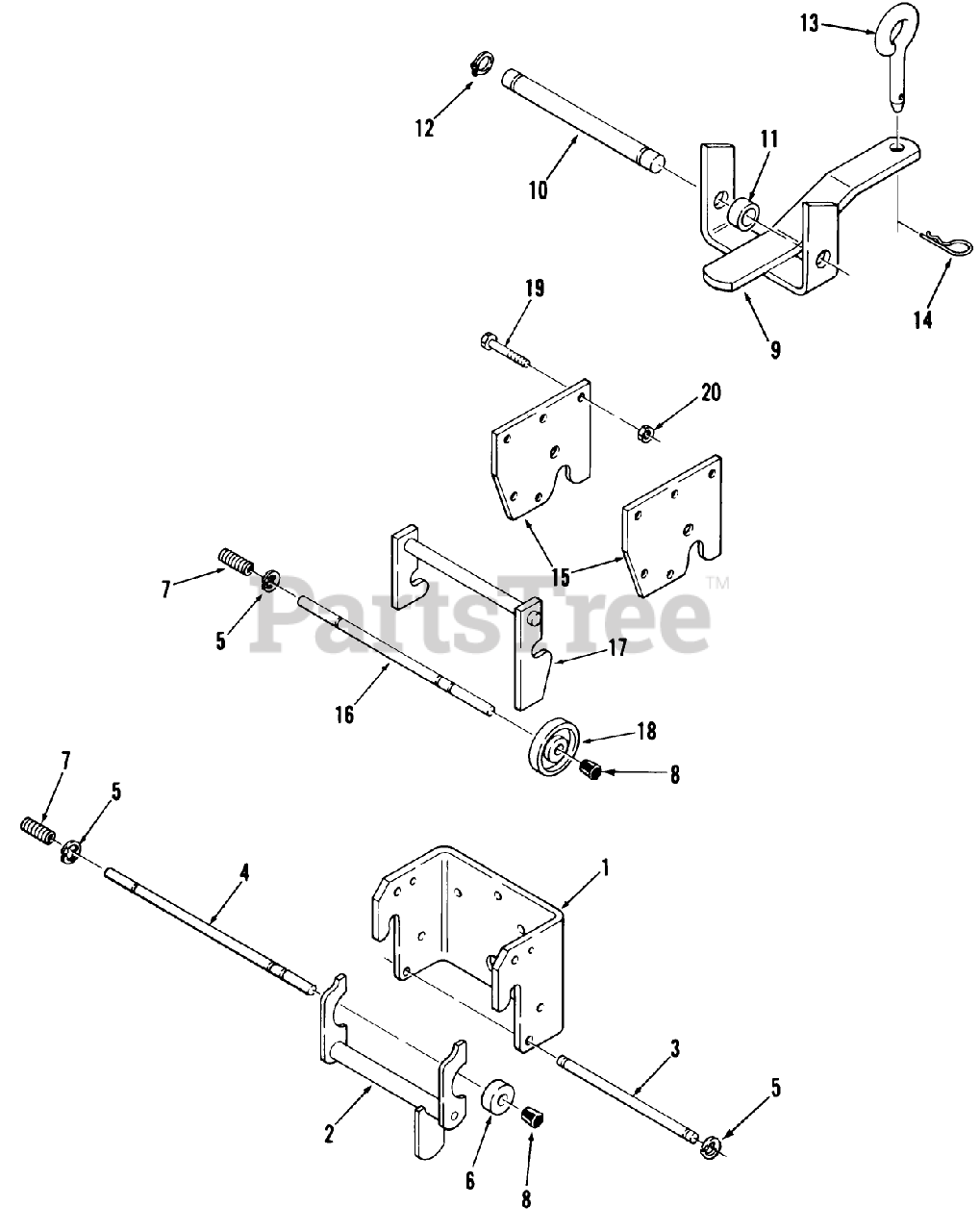 13
12
11
10
14
9
19
20
15
7
5
PartsTree™
17
16
18
8
7
5
4
1
3
5
2
6
8