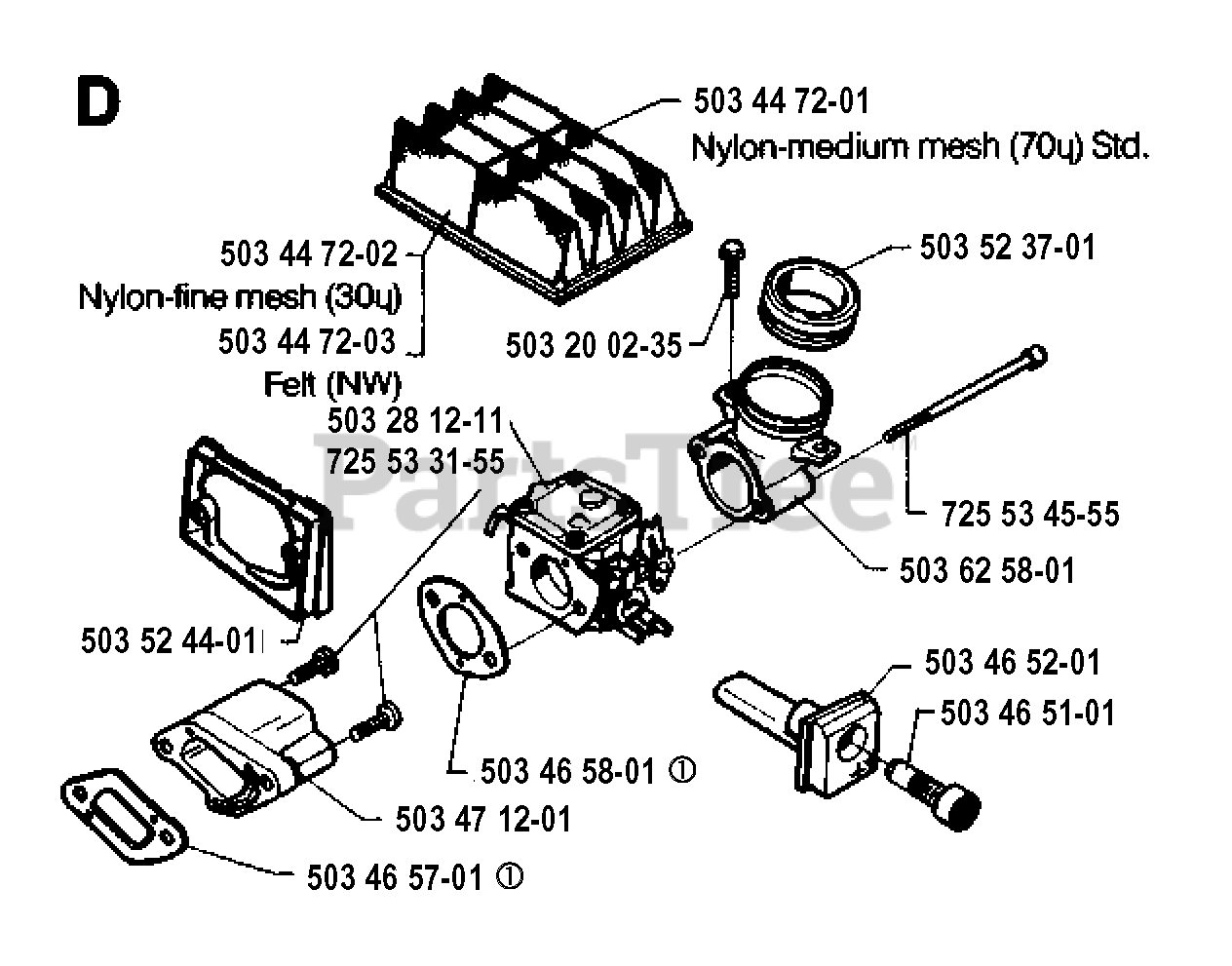 D

503 44 72-01
Nylon-medium mesh (70ų) Std.

503 44 72-02
Nylon-fine mesh (30ų)
503 44 72-03
Felt (NW)

503 52 37-01

503 20 02-35

503 28 12-11
725 53 31-55

PartsTree

725 53 45-55

503 62 58-01

503 52 44-01

503 46 52-01

503 46 51-01

503 46 58-01 ①

503 47 12-01

503 46 57-01 ①