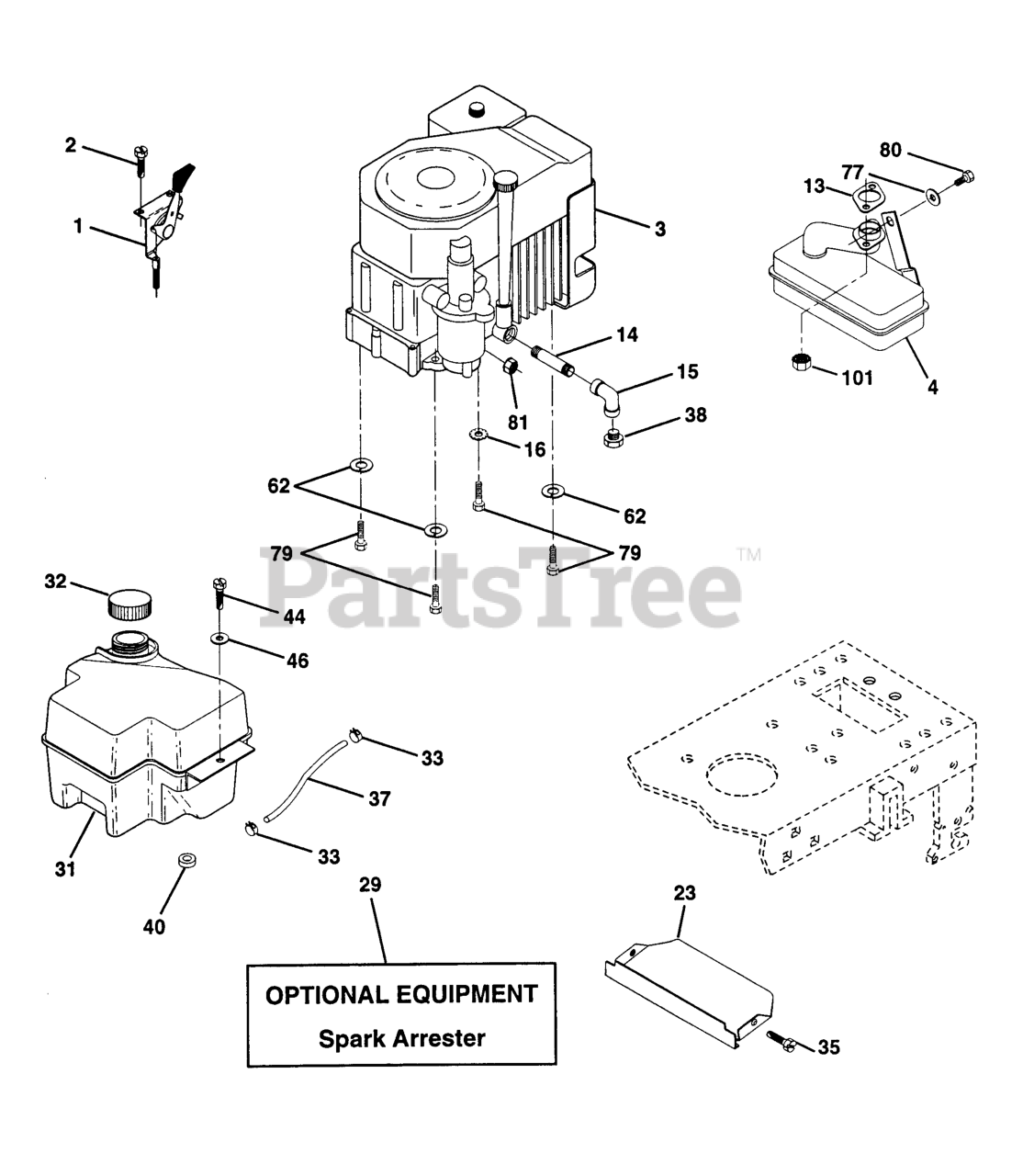 2
1
3
80
77
13
4
101
14
15
81
38
16
62
62
79
79
PartsTree™
32
44
46
33
37
33
31
40
29
23
35
OPTIONAL EQUIPMENT
Spark Arrester