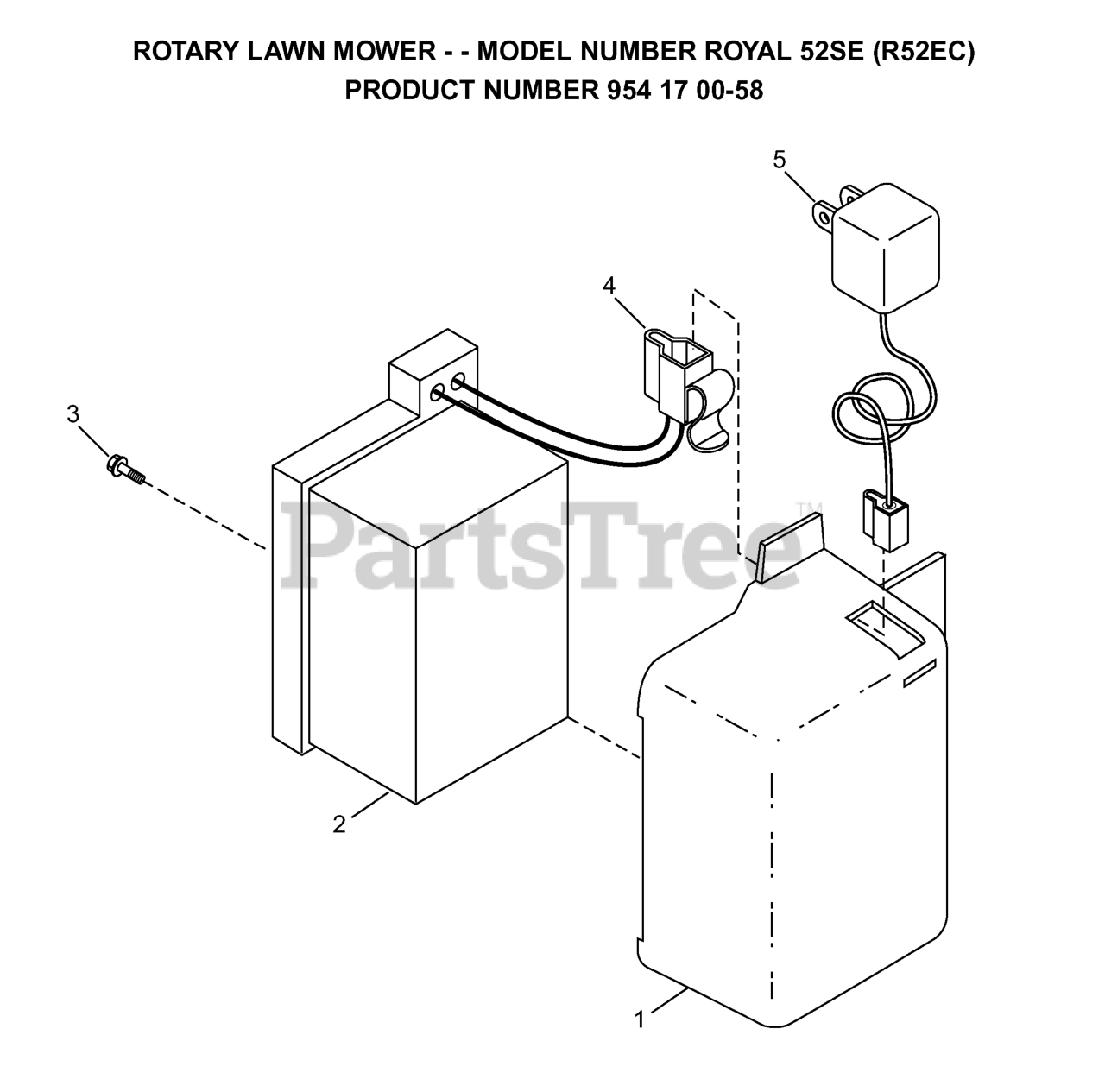 ROTARY LAWN MOWER - - MODEL NUMBER ROYAL 52SE (R52EC)
PRODUCT NUMBER 954 17 00-58

5

4

3

PartsTree™

2

1