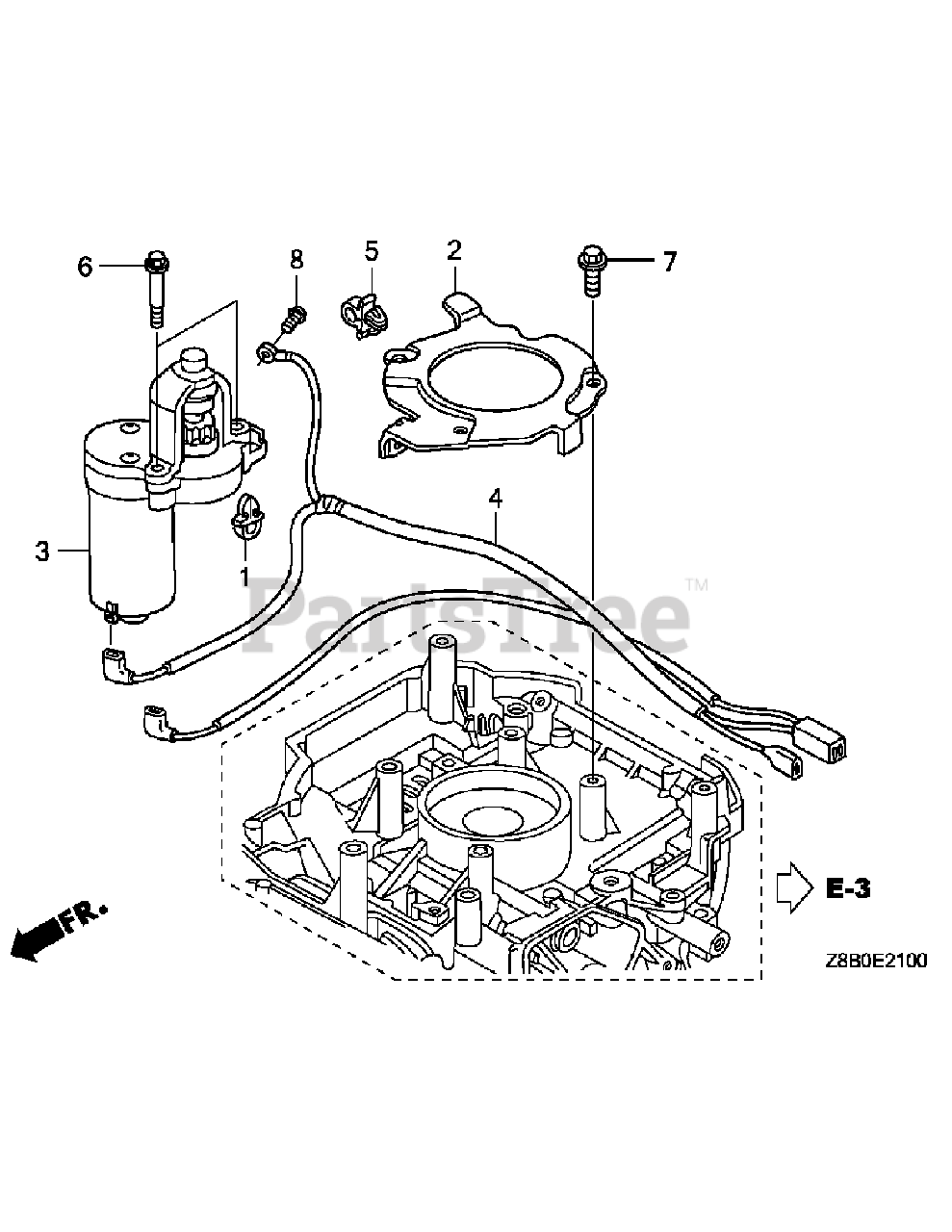 6
8
5
2
7
3
1
4
PartsTree™
E-3
FR.
Z8B0E2100