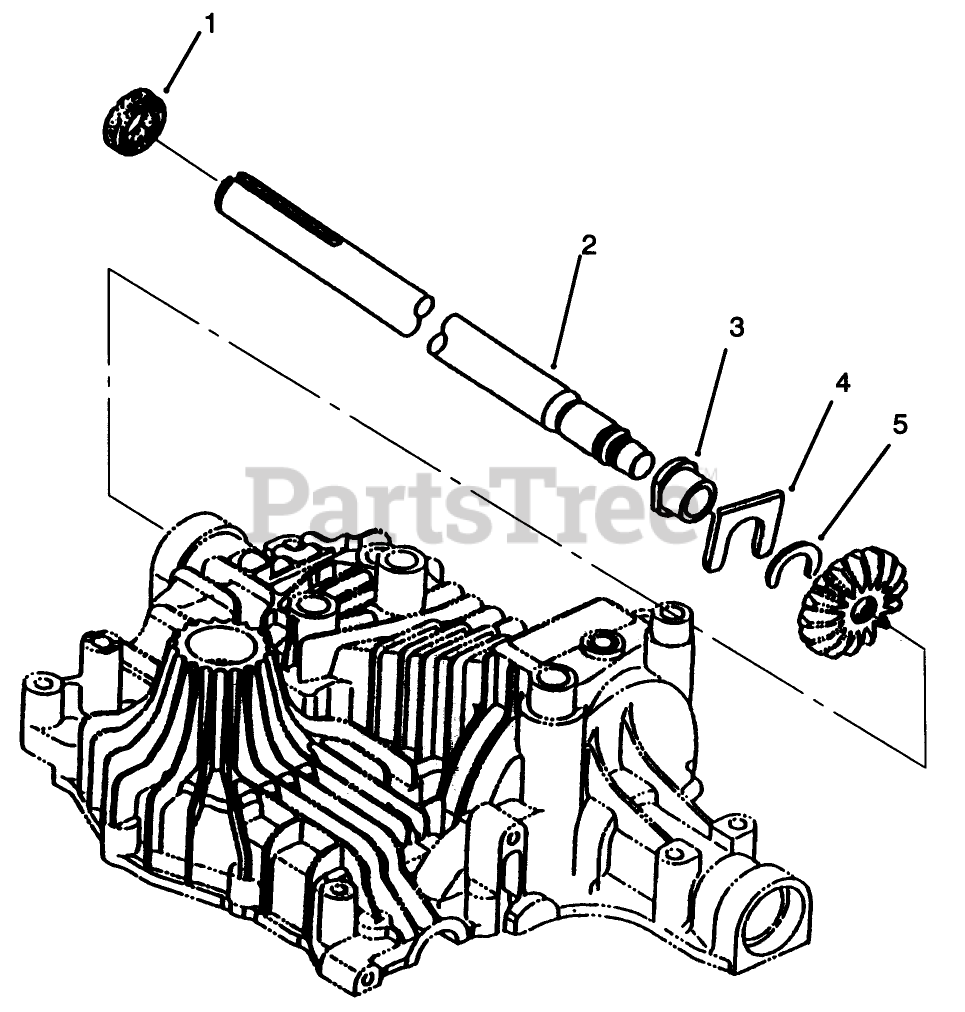 1
2
3
4
5
PartsTree