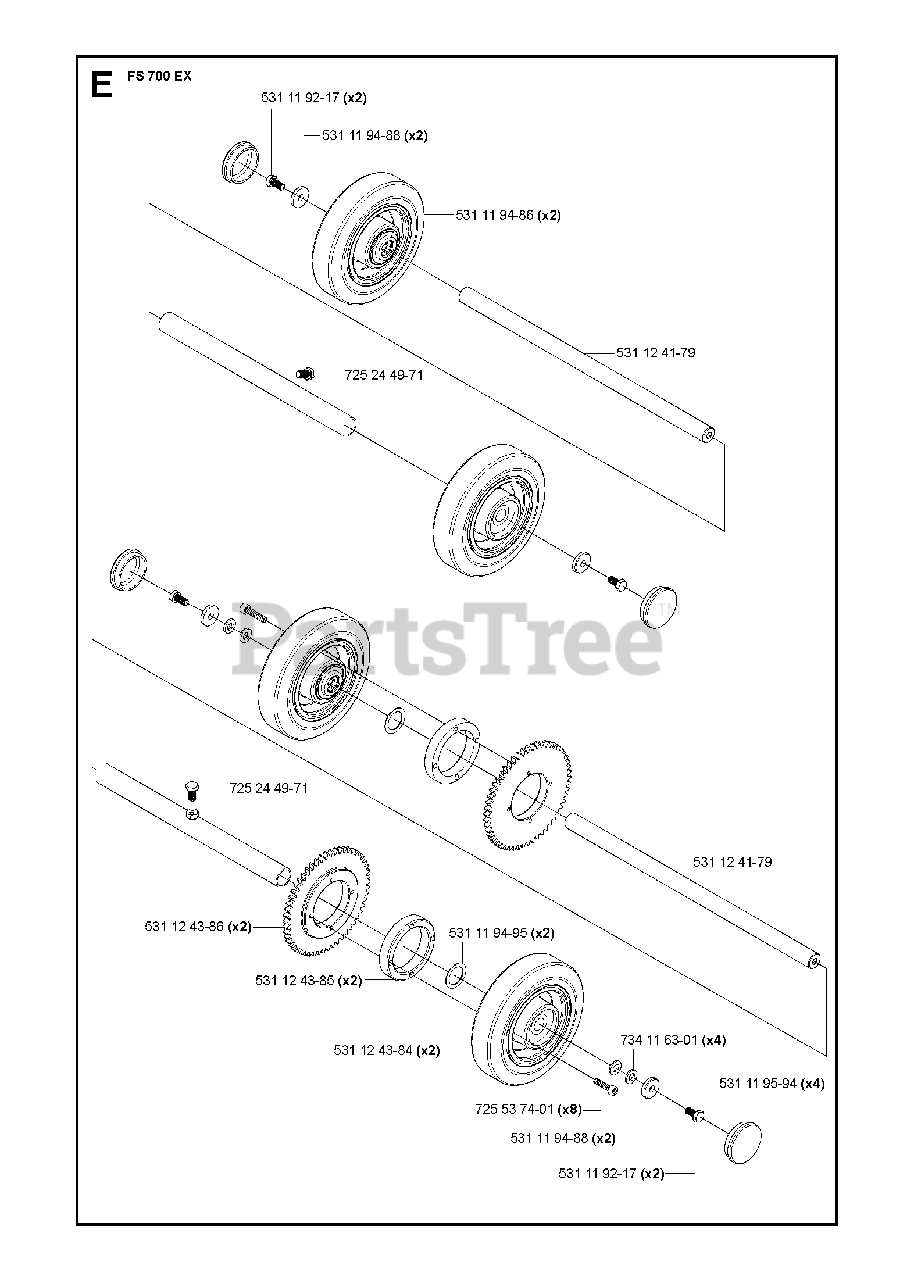 E FS 700 EX

531 11 92-17 (x2)

531 11 94-88 (x2)

531 11 94-86 (x2)

531 12 41-79

725 24 49-71

PartsTree

725 24 49-71

531 12 41-79

531 12 43-86 (x2)

531 11 94-95 (x2)

531 12 43-85 (x2)

531 12 43-84 (x2)

734 11 63-01 (x4)

531 11 95-94 (x4)

725 53 74-01 (x8)

531 11 94-88 (x2)

531 11 92-17 (x2)