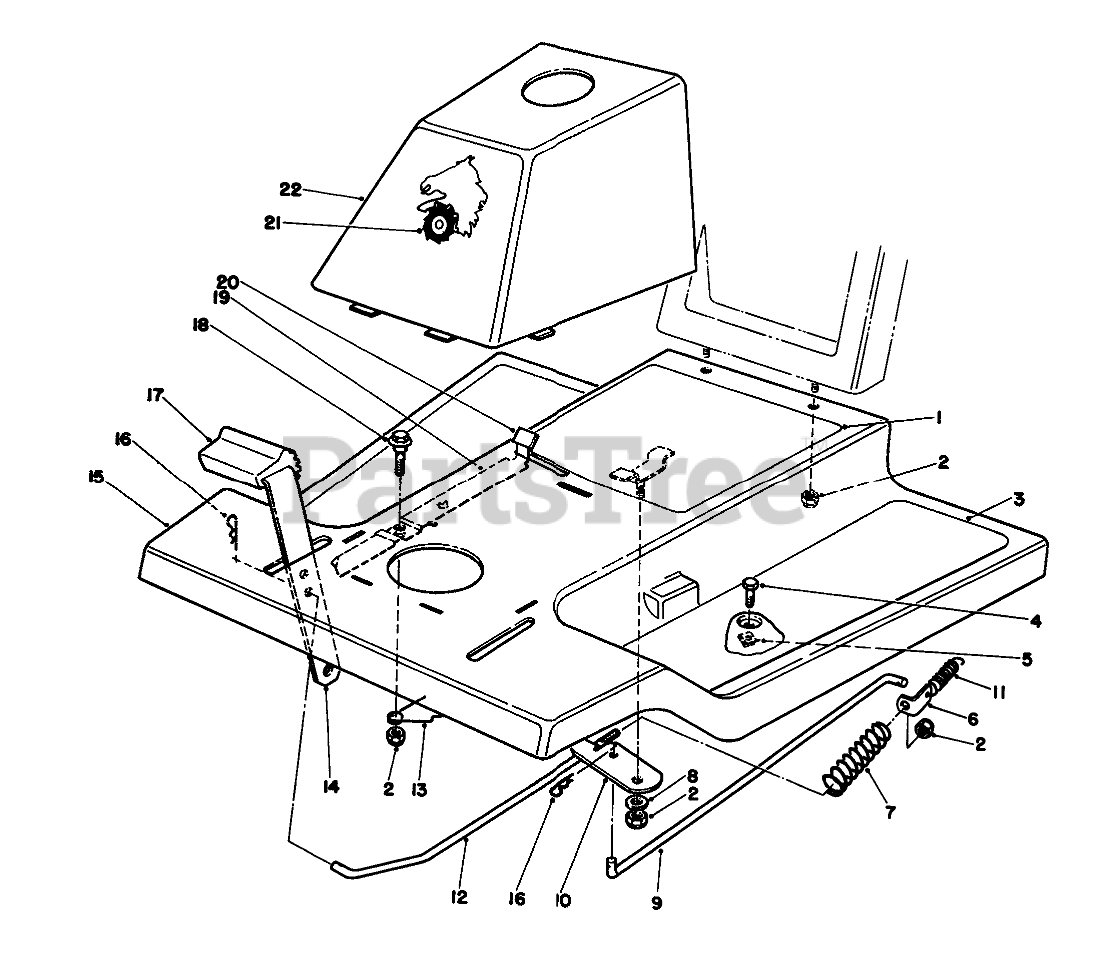 22
21
20
19
18
17
16
15
PartsTree
1
2
3
4
5
11
6
2
7
8
2
14
2
13
12
16
10
9