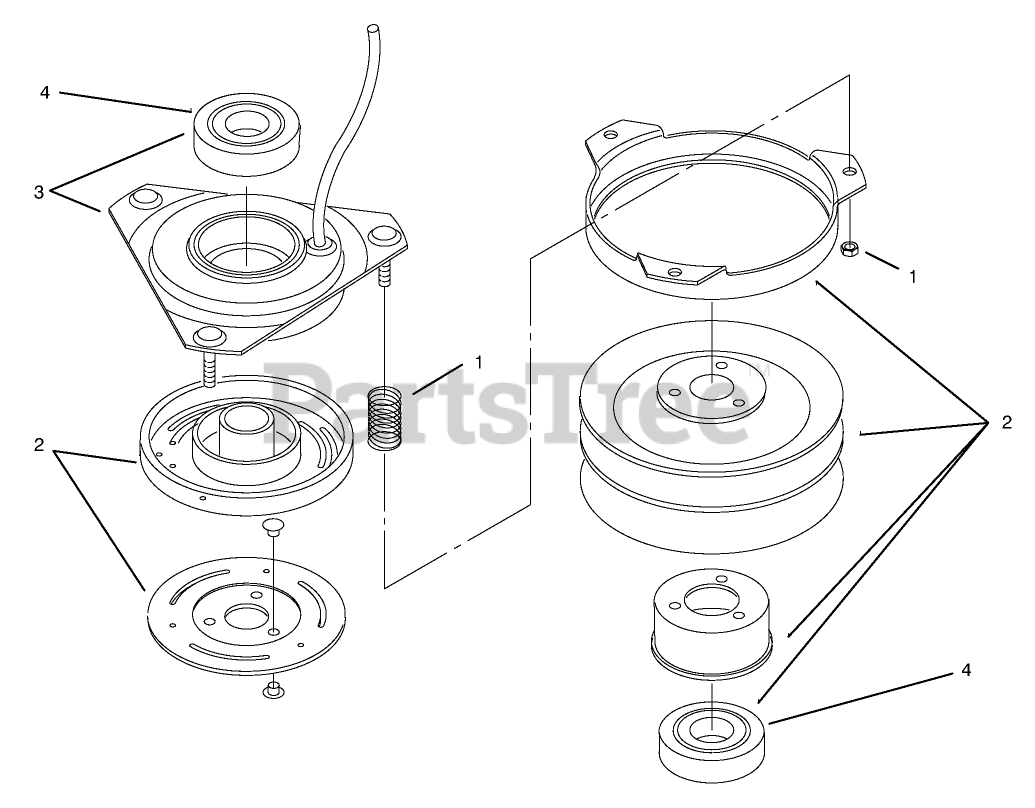 4
3
2
1
PartsTree
1
2
4