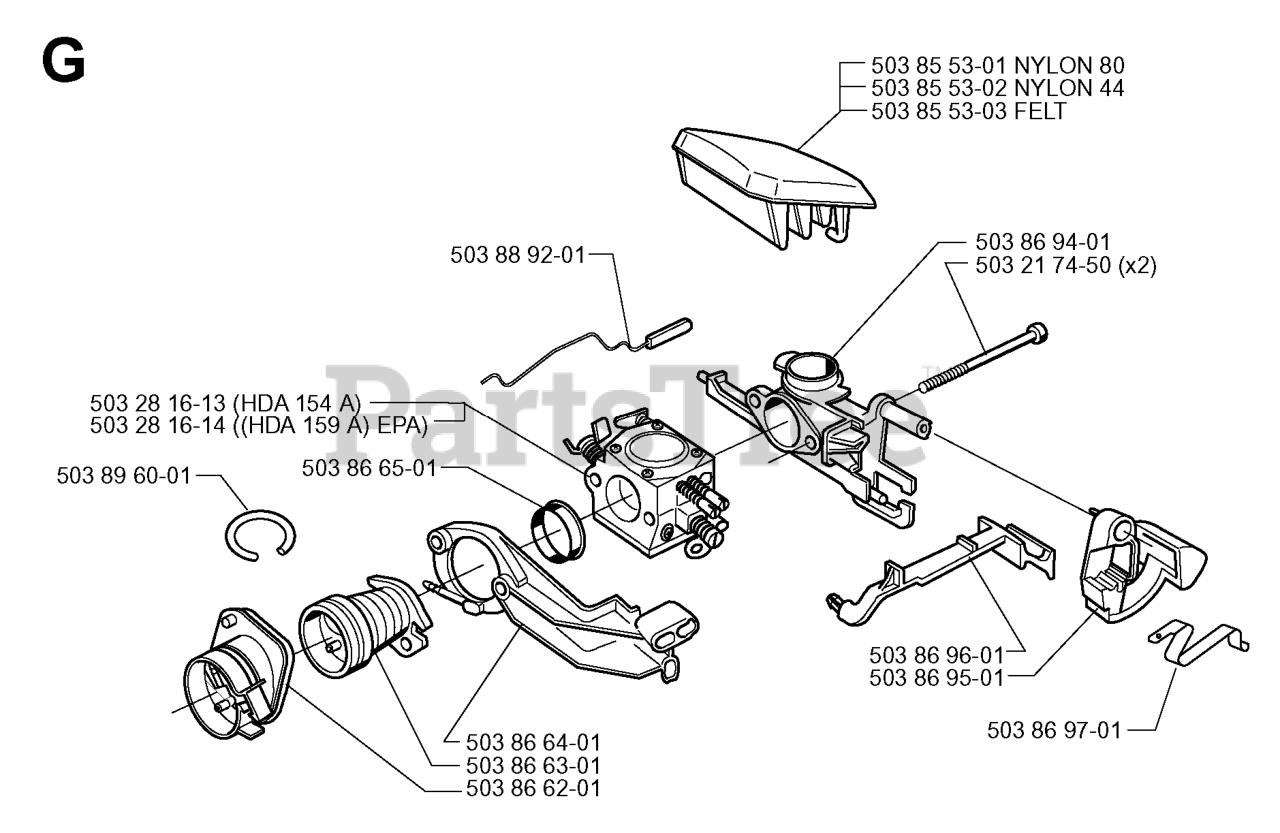 G

503 85 53-01 NYLON 80
503 85 53-02 NYLON 44
503 85 53-03 FELT

503 88 92-01

503 86 94-01
503 21 74-50 (x2)

503 28 16-13 (HDA 154 A)
503 28 16-14 ((HDA 159 A) EPA)

503 86 65-01

503 89 60-01

PartsTree

503 86 96-01
503 86 95-01

503 86 97-01

503 86 64-01
503 86 63-01
503 86 62-01