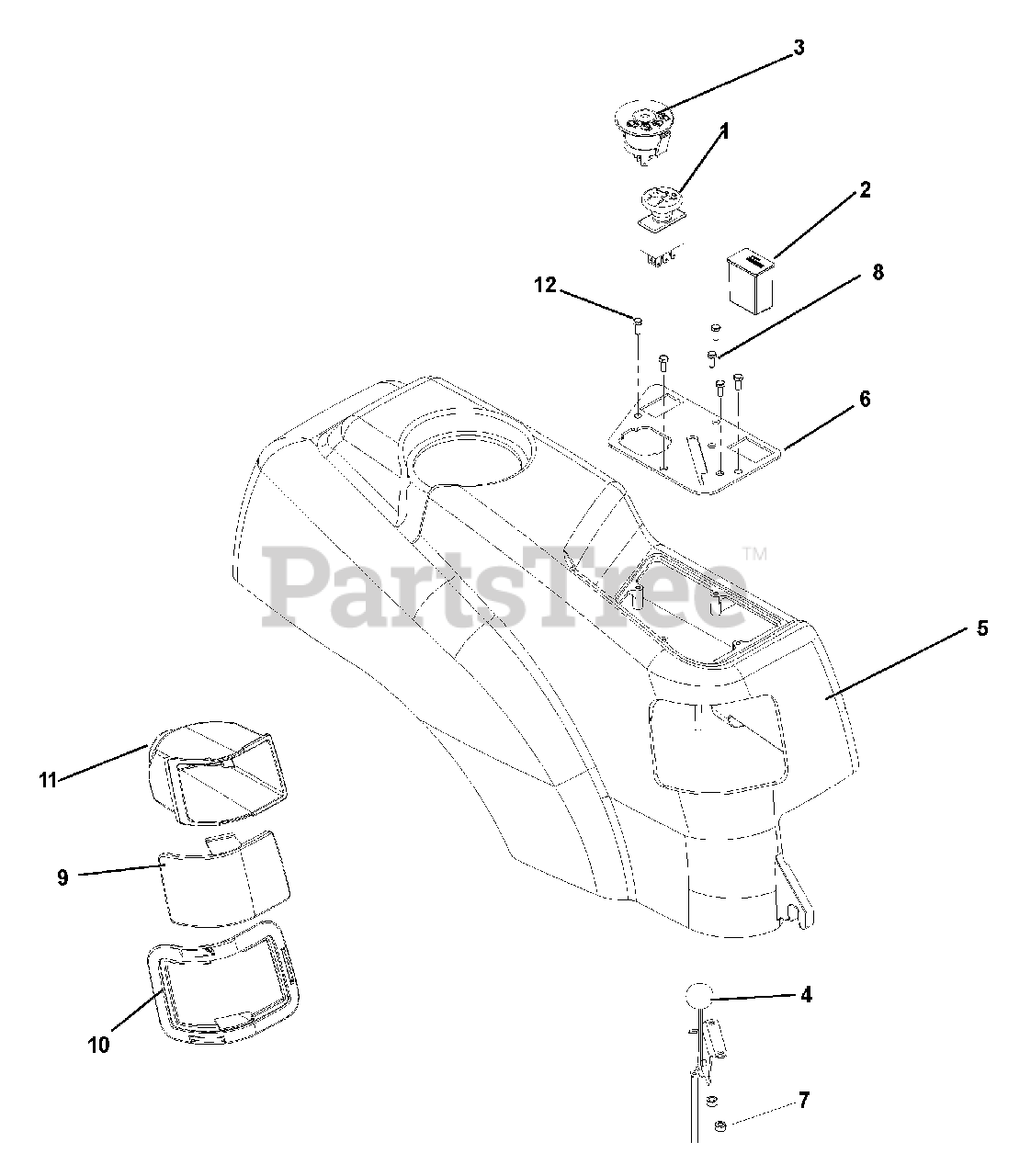 3
1
2
12
8
6
PartsTree™
5
11
9
10
4
7