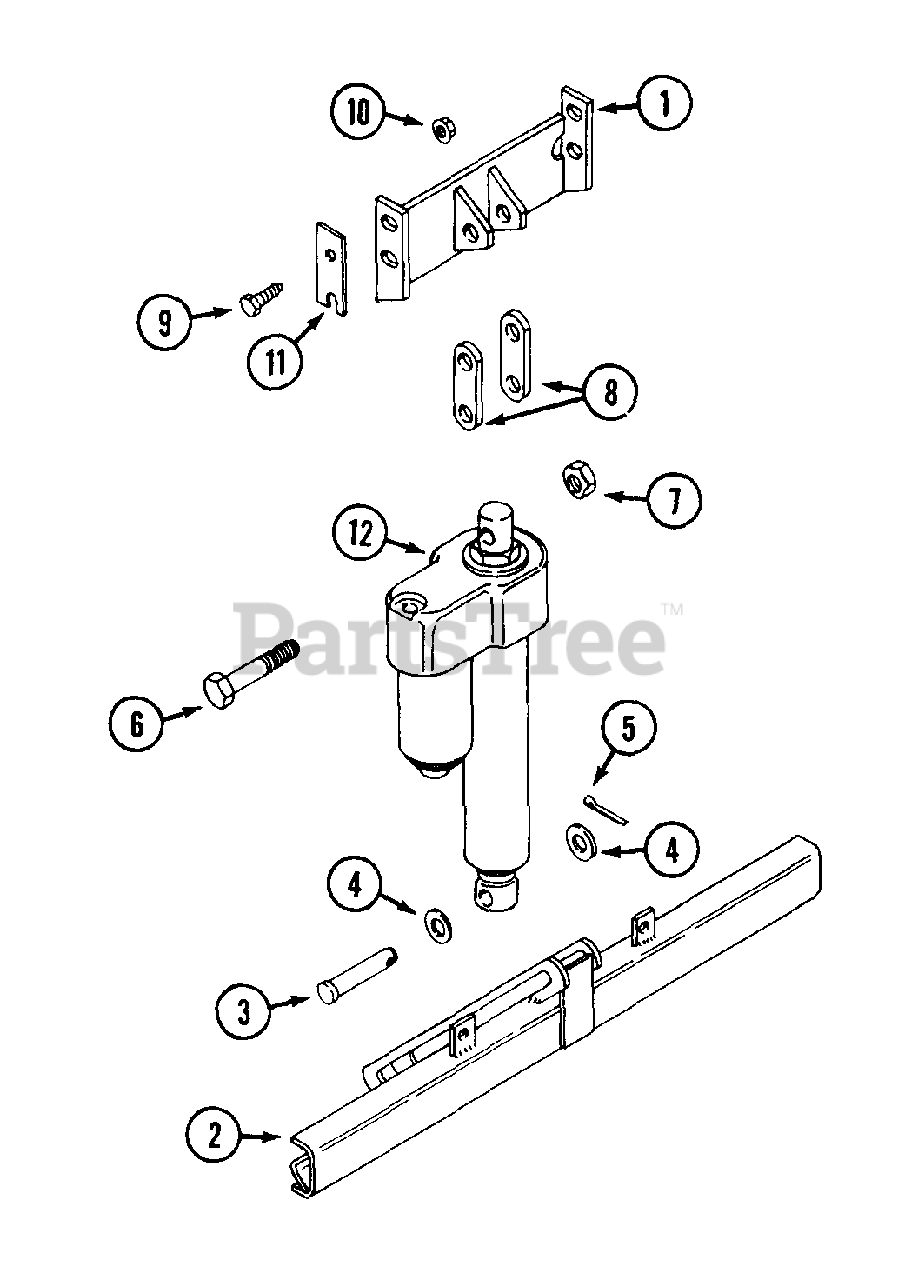 10
1
9
11
8
7
12
PartsTree™
6
5
4
4
3
2