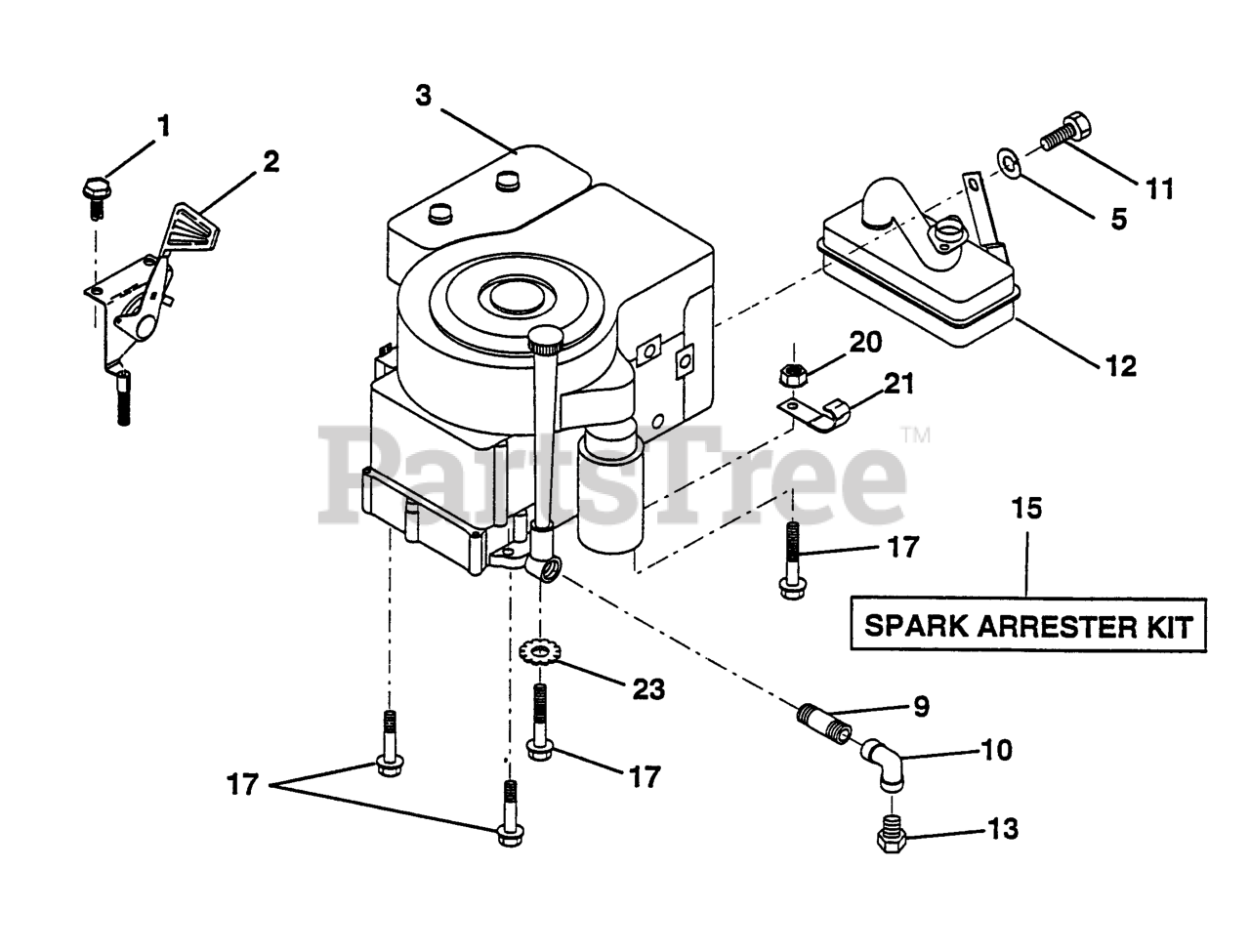 3
1
2
11
5
12
20
21
PartsTree™
15
17
SPARK ARRESTER KIT
23
9
10
17
17
13