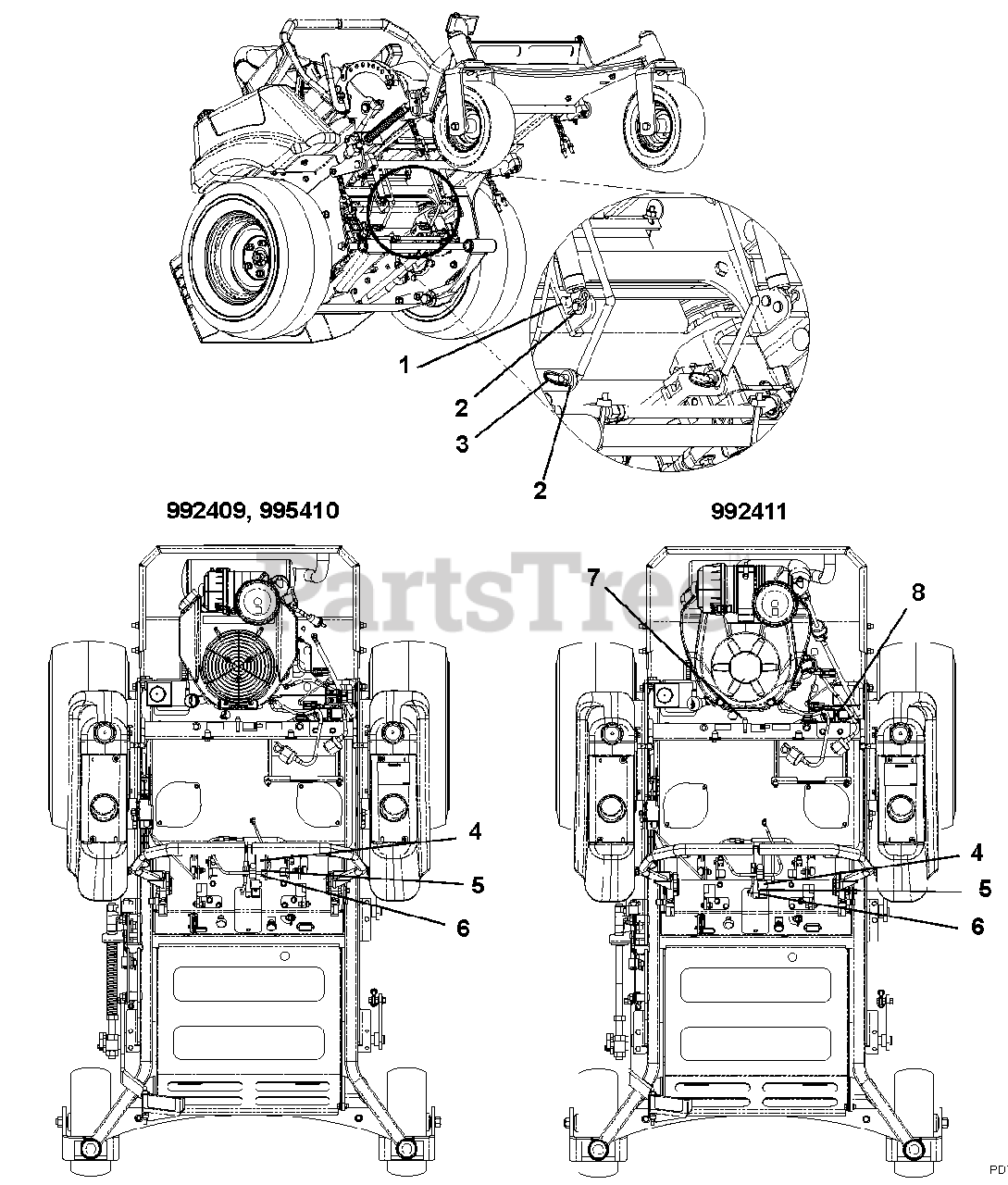 1
2
3
2

992409, 995410

992411

PartsTree

7
8

4
5
6

4
5
6

PD