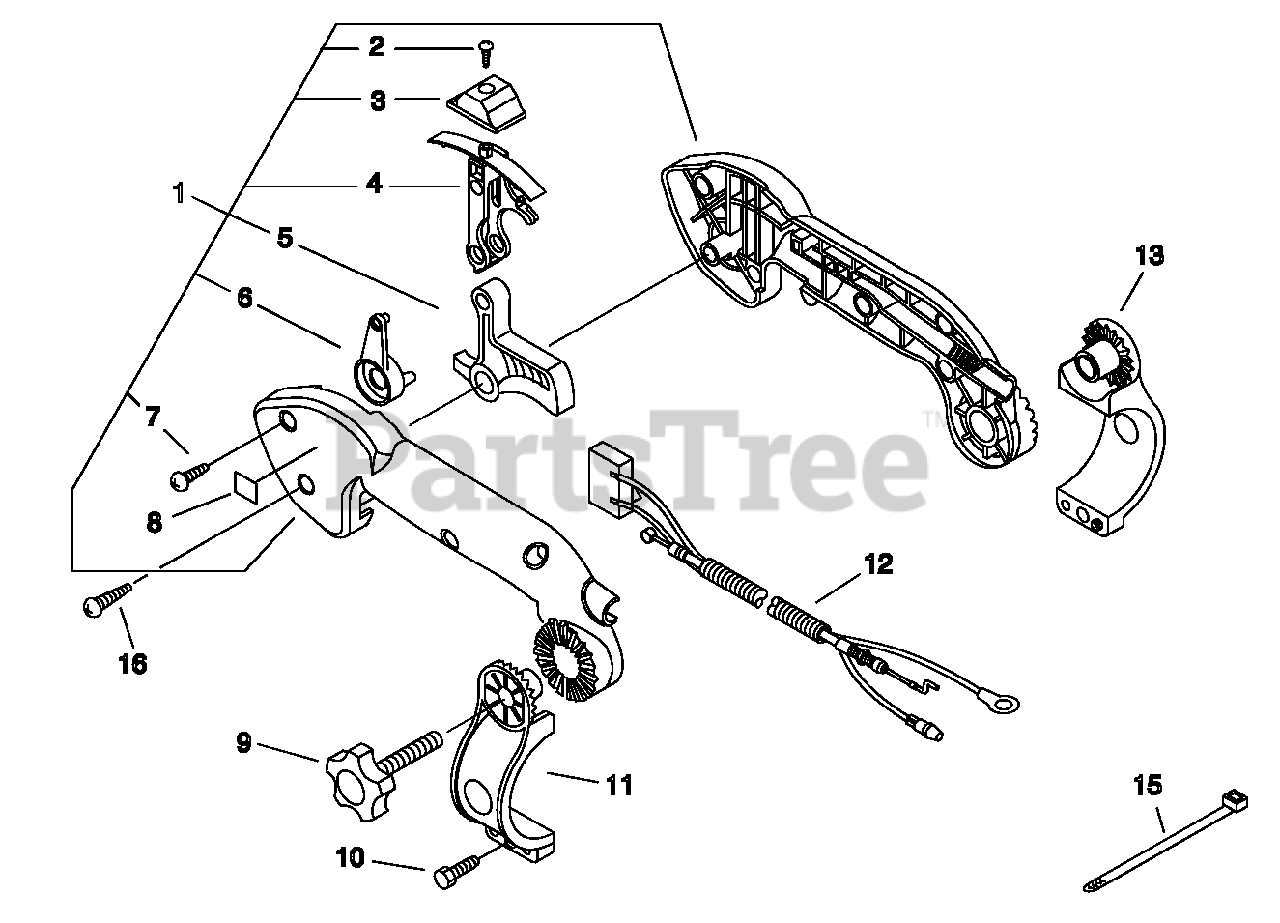 2
3
4
1
5
6
7
8
16
9
10
11
12
13
15
PartsTree™