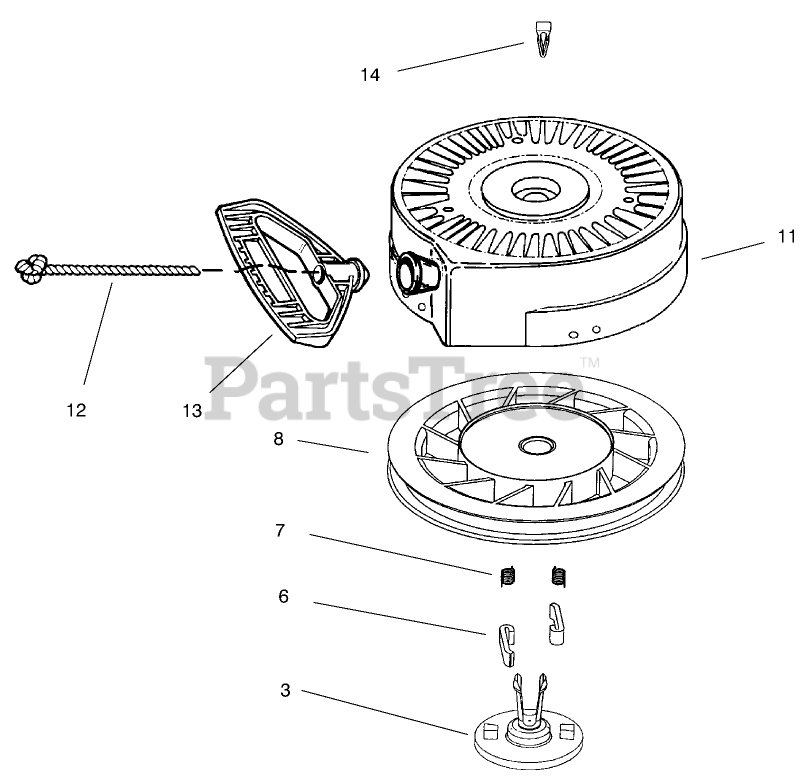 14

11

12

13

PartsTree™

8

7

6

3