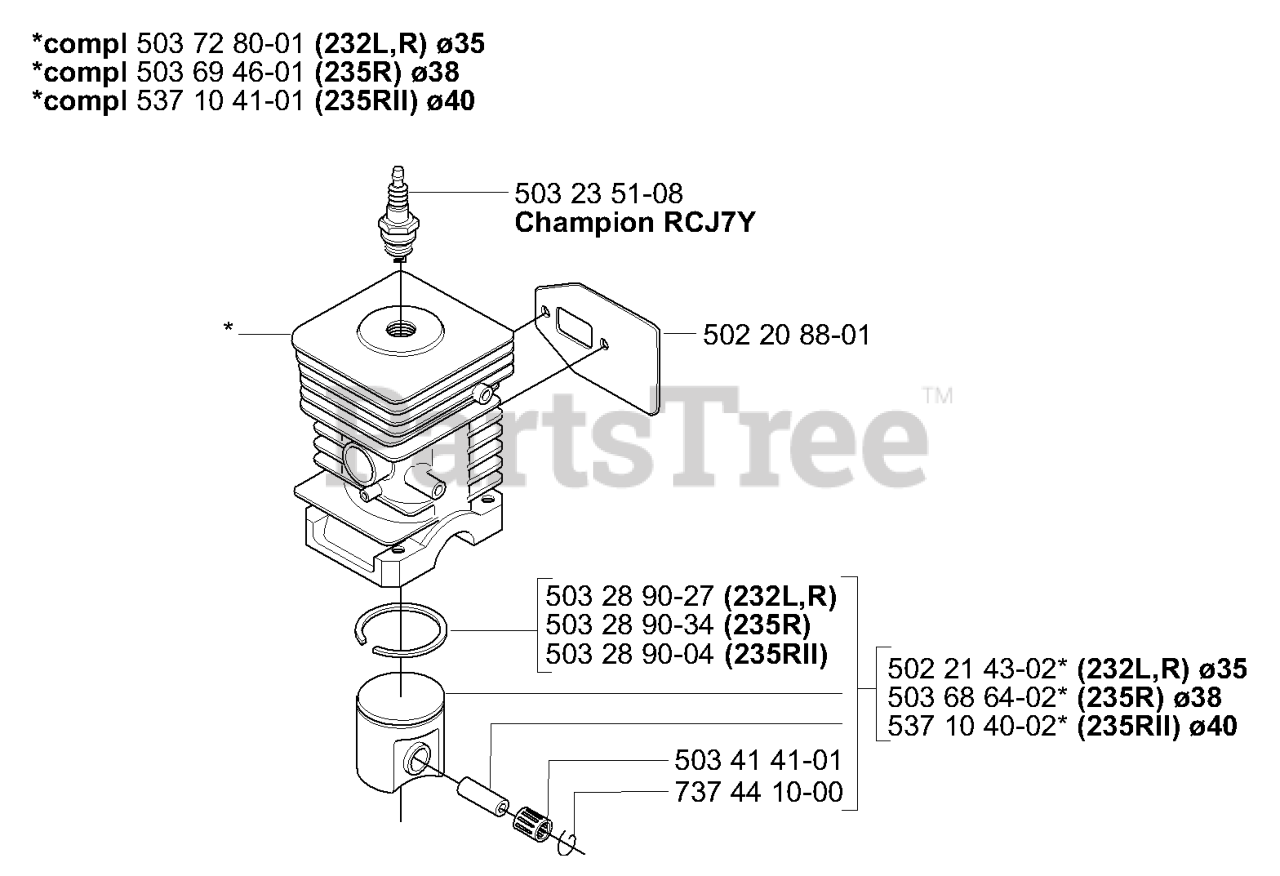 *compl 503 72 80-01 (232L,R) ø35
*compl 503 69 46-01 (235R) ø38
*compl 537 10 41-01 (235RII) ø40

503 23 51-08
Champion RCJ7Y

*

502 20 88-01

PartsTree™

503 28 90-27 (232L,R)
503 28 90-34 (235R)
503 28 90-04 (235RII)

502 21 43-02* (232L,R) ø35
503 68 64-02* (235R) ø38
537 10 40-02* (235RII) ø40

503 41 41-01
737 44 10-00