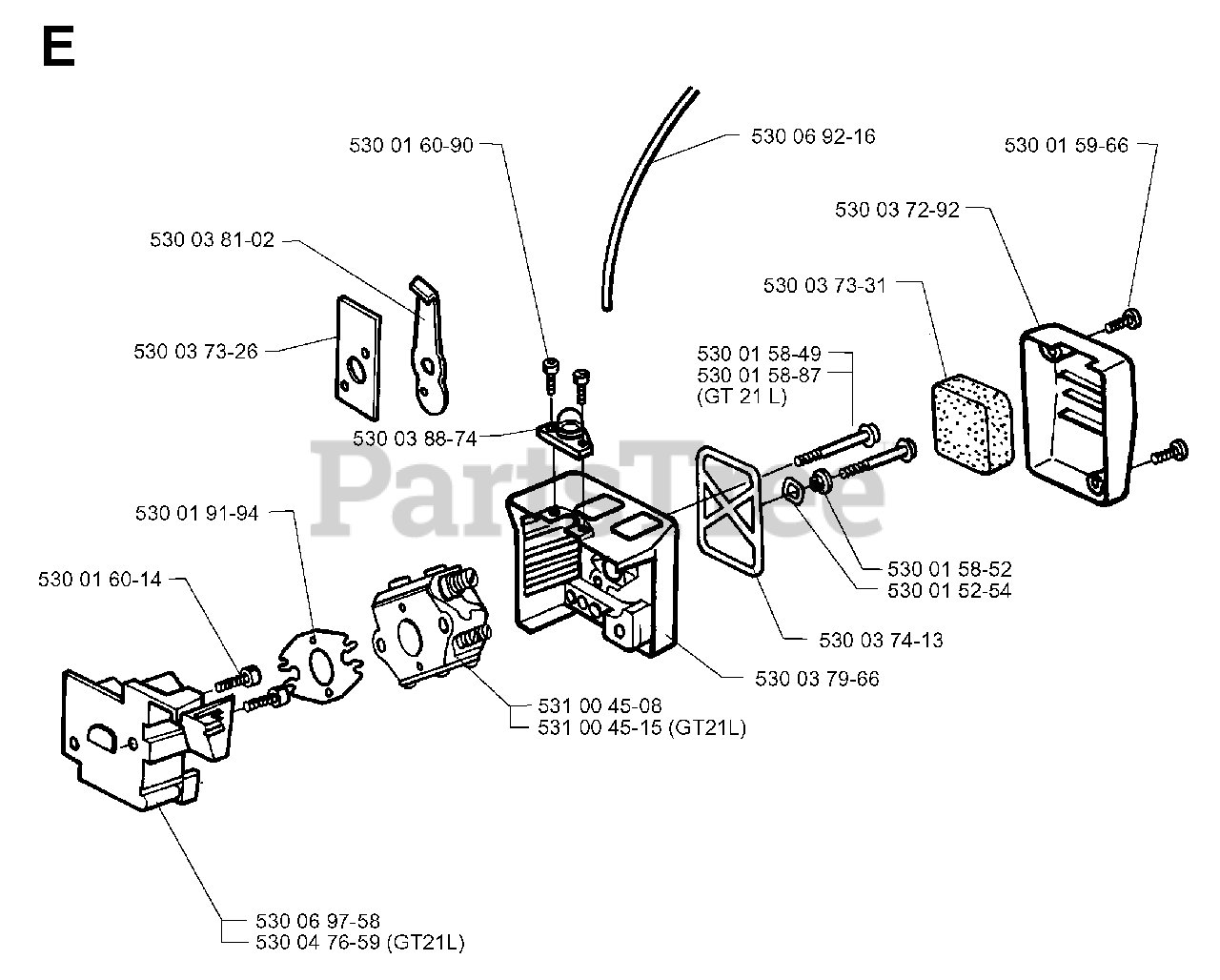 E

530 01 60-90

530 06 92-16

530 01 59-66

530 03 72-92

530 03 81-02

530 03 73-31

530 03 73-26

530 01 58-49
530 01 58-87
(GT 21 L)

530 03 88-74

PartsTree

530 01 91-94

530 01 60-14

530 01 58-52
530 01 52-54

530 03 74-13

530 03 79-66

531 00 45-08
531 00 45-15 (GT21L)

530 06 97-58
530 04 76-59 (GT21L)