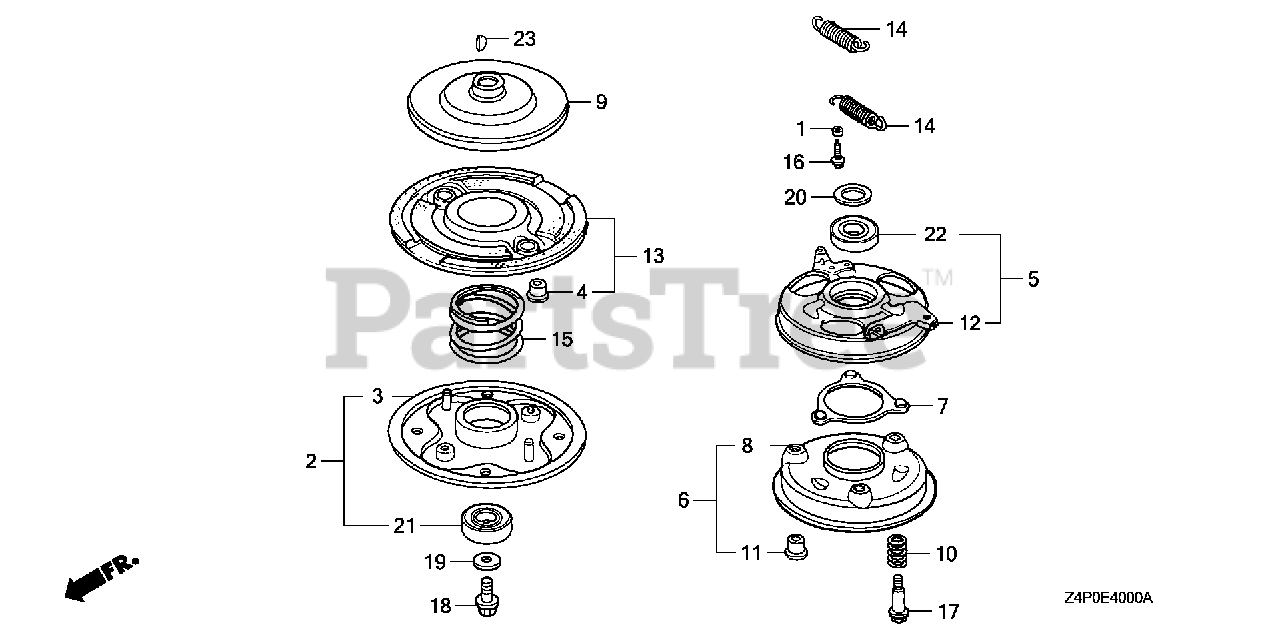 23
9
13
4
15
3
2
21
19
18
FR.
14
14
1
16
20
22
5
12
7
8
6
11
10
17
PartsTree™
Z4P0E4000A