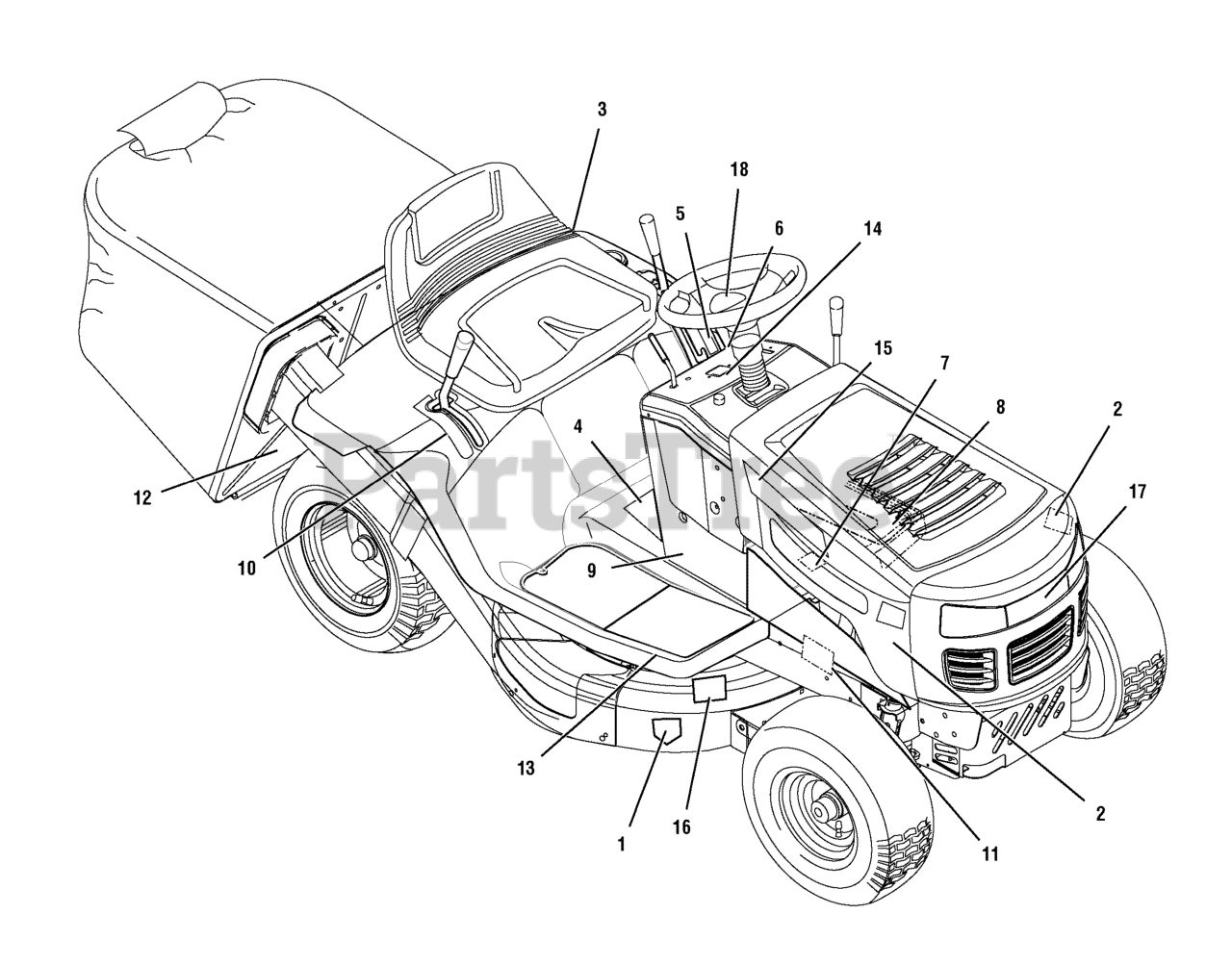 3
18
5
6
14
15
7
8
2
17
4
12
10
9
13
1
16
11
2
PartsTree